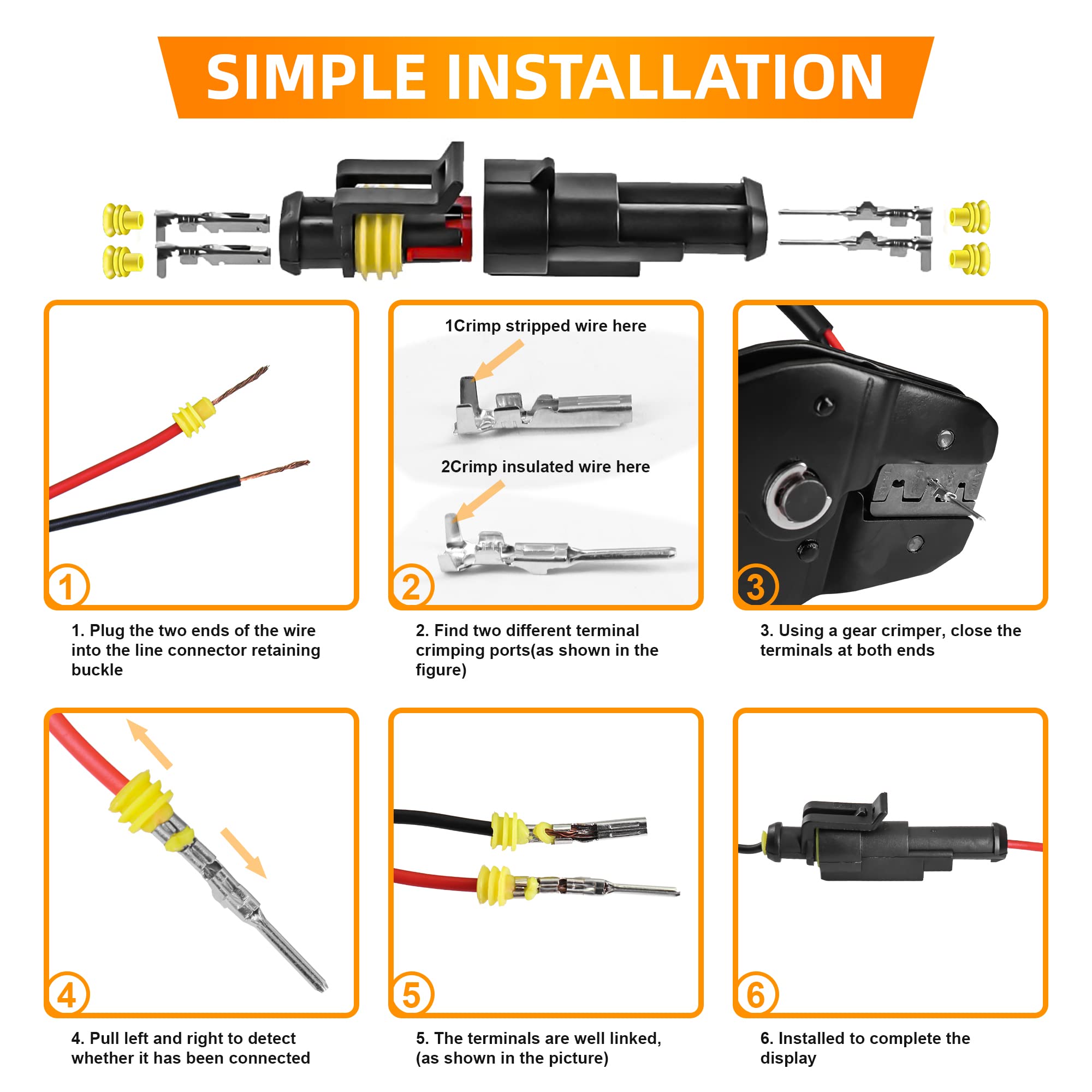 SIMPLE INSTALLATION

1

1. Plug the two ends of the wire into the line connector retaining buckle

1Crimp stripped wire here

2Crimp insulated wire here

2

2. Find two different terminal crimping ports(as shown in the figure)

3

3. Using a gear crimper, close the terminals at both ends

4

4. Pull left and right to detect whether it has been connected

5

5. The terminals are well linked, (as shown in the picture)

6

6. Installed to complete the display