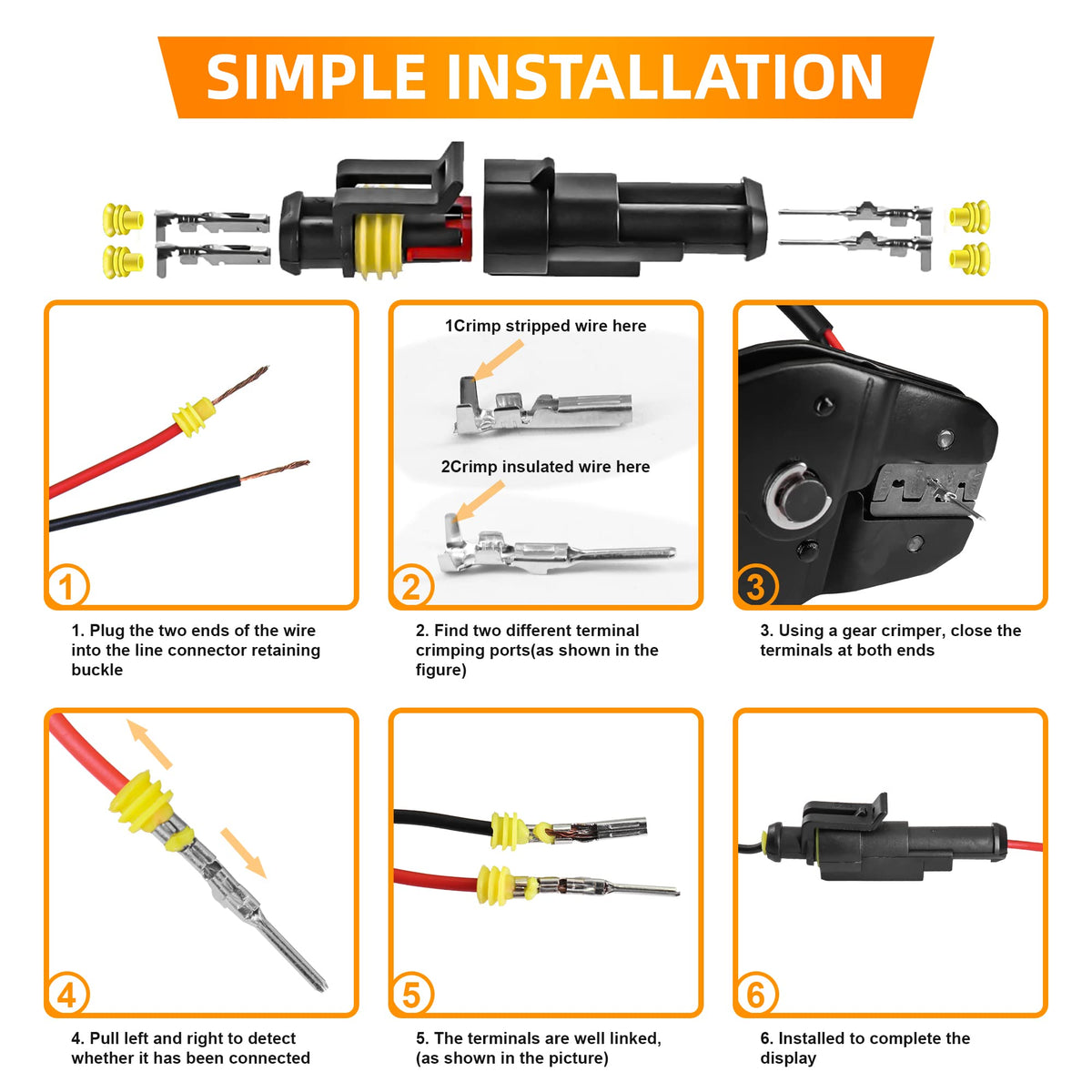 SIMPLE INSTALLATION

1

1. Plug the two ends of the wire into the line connector retaining buckle

1Crimp stripped wire here

2Crimp insulated wire here

2

2. Find two different terminal crimping ports(as shown in the figure)

3

3. Using a gear crimper, close the terminals at both ends

4

4. Pull left and right to detect whether it has been connected

5

5. The terminals are well linked, (as shown in the picture)

6

6. Installed to complete the display