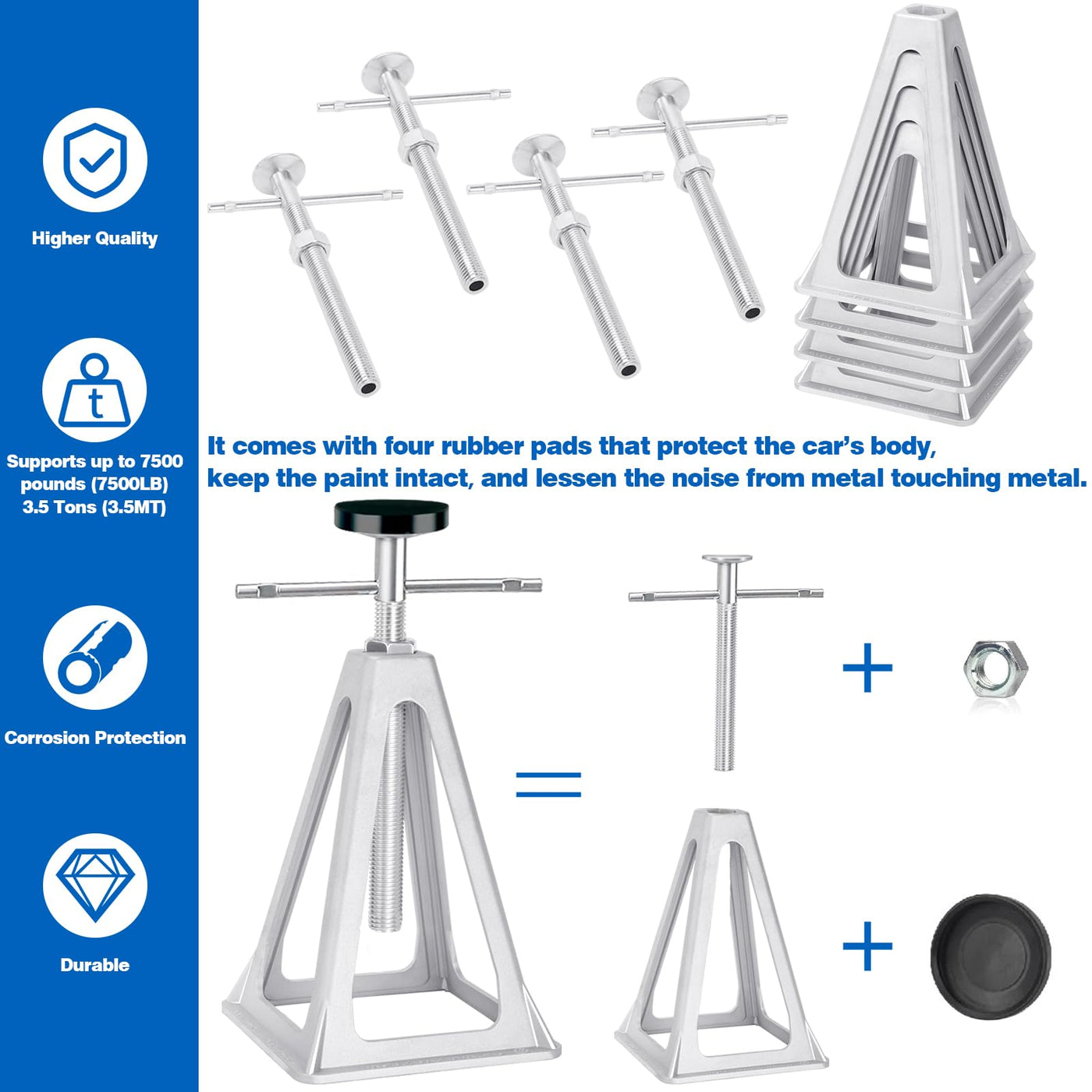 Higher Quality

t

Supports up to 7500 pounds (7500LB) 3.5 Tons (3.5MT)

Corrosion Protection

Durable

It comes with four rubber pads that protect the car's body, keep the paint intact, and lessen the noise from metal touching metal.

=

+

+