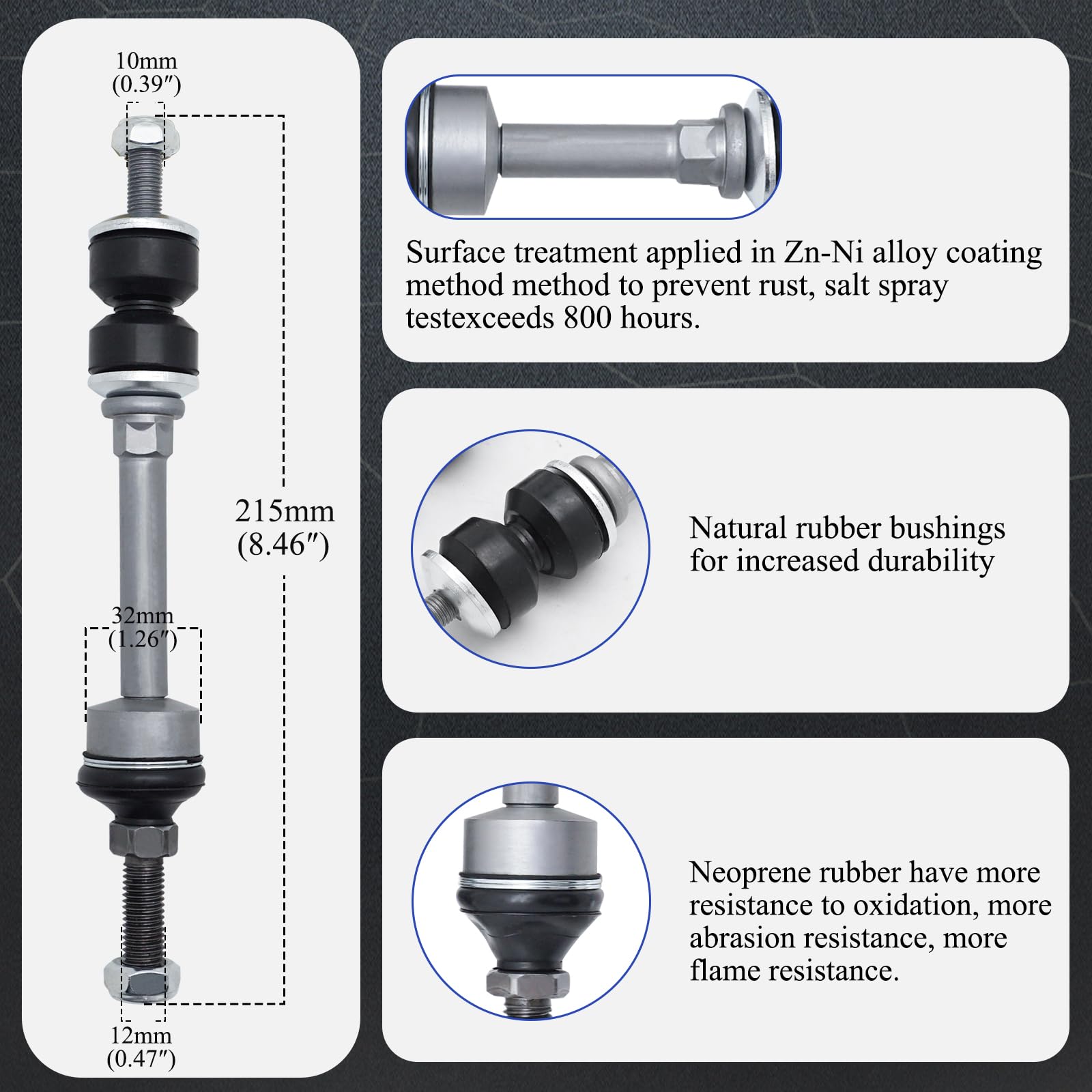 10mm
(0.39″)

215mm
(8.46″)

32mm
(1.26″)

12mm
(0.47″)

Surface treatment applied in Zn-Ni alloy coating method method to prevent rust, salt spray testexceeds 800 hours.

Natural rubber bushings for increased durability

Neoprene rubber have more resistance to oxidation, more abrasion resistance, more flame resistance.