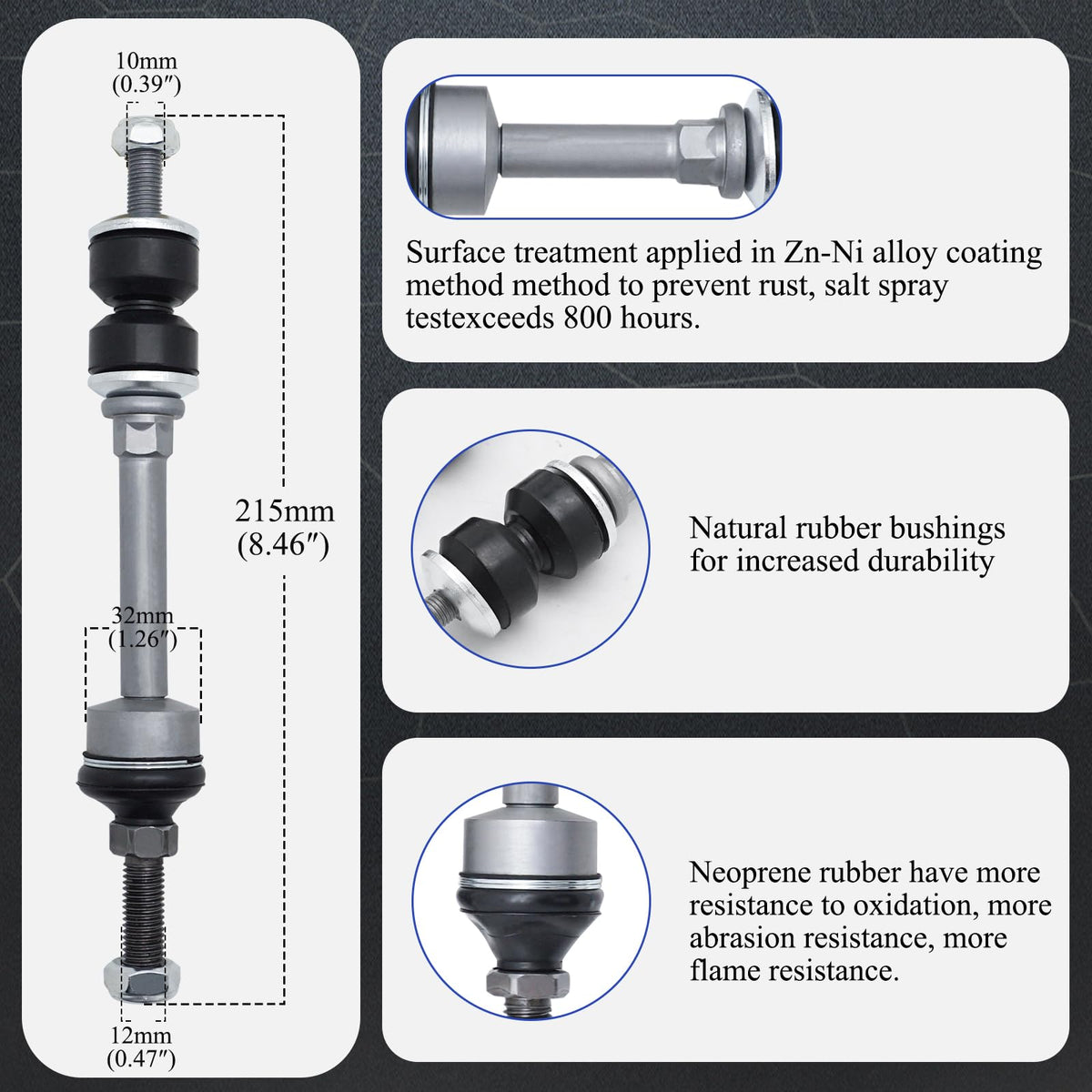 10mm
(0.39″)

215mm
(8.46″)

32mm
(1.26″)

12mm
(0.47″)

Surface treatment applied in Zn-Ni alloy coating method method to prevent rust, salt spray testexceeds 800 hours.

Natural rubber bushings for increased durability

Neoprene rubber have more resistance to oxidation, more abrasion resistance, more flame resistance.