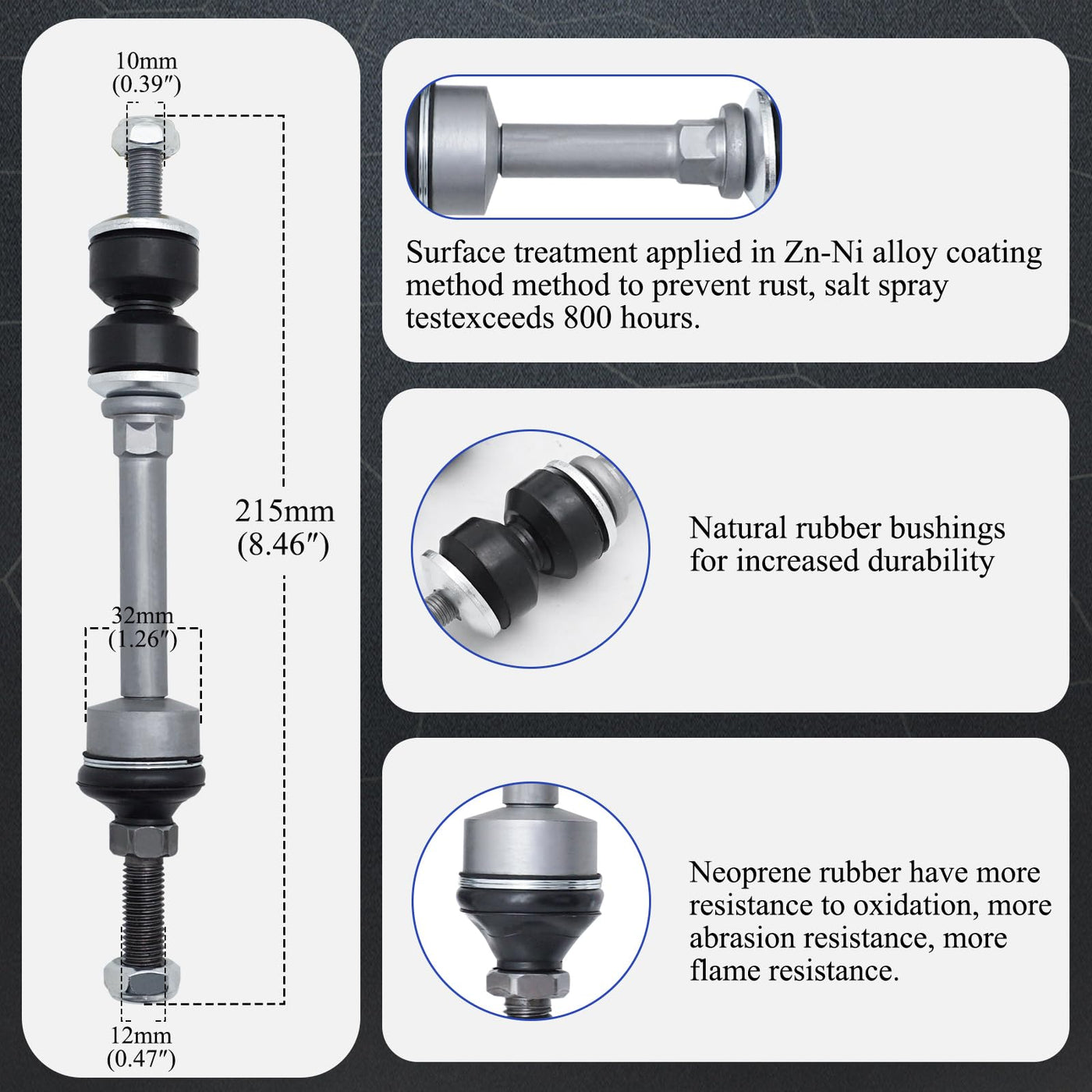 10mm
(0.39″)

215mm
(8.46″)

32mm
(1.26″)

12mm
(0.47″)

Surface treatment applied in Zn-Ni alloy coating method method to prevent rust, salt spray testexceeds 800 hours.

Natural rubber bushings for increased durability

Neoprene rubber have more resistance to oxidation, more abrasion resistance, more flame resistance.