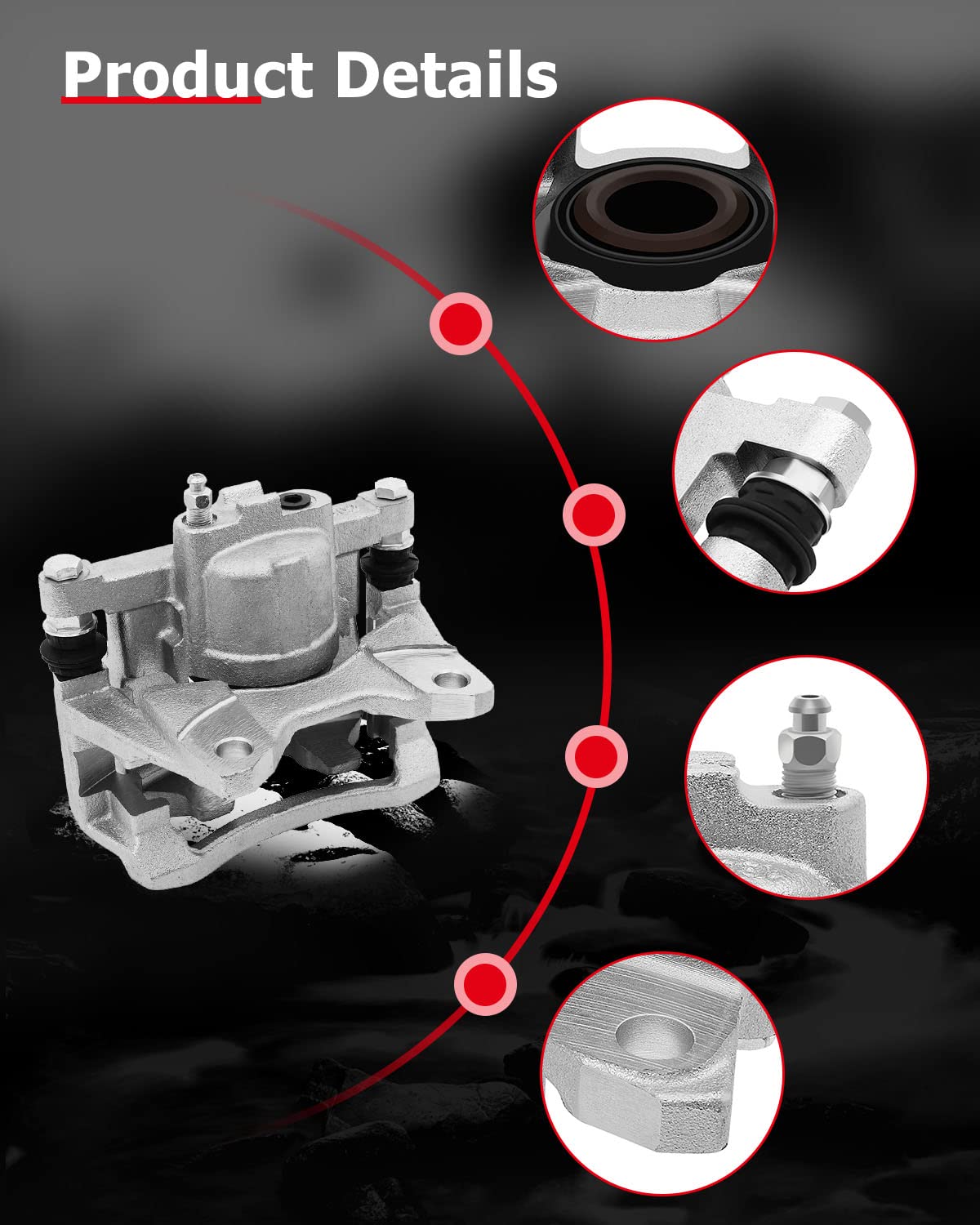 Product Details