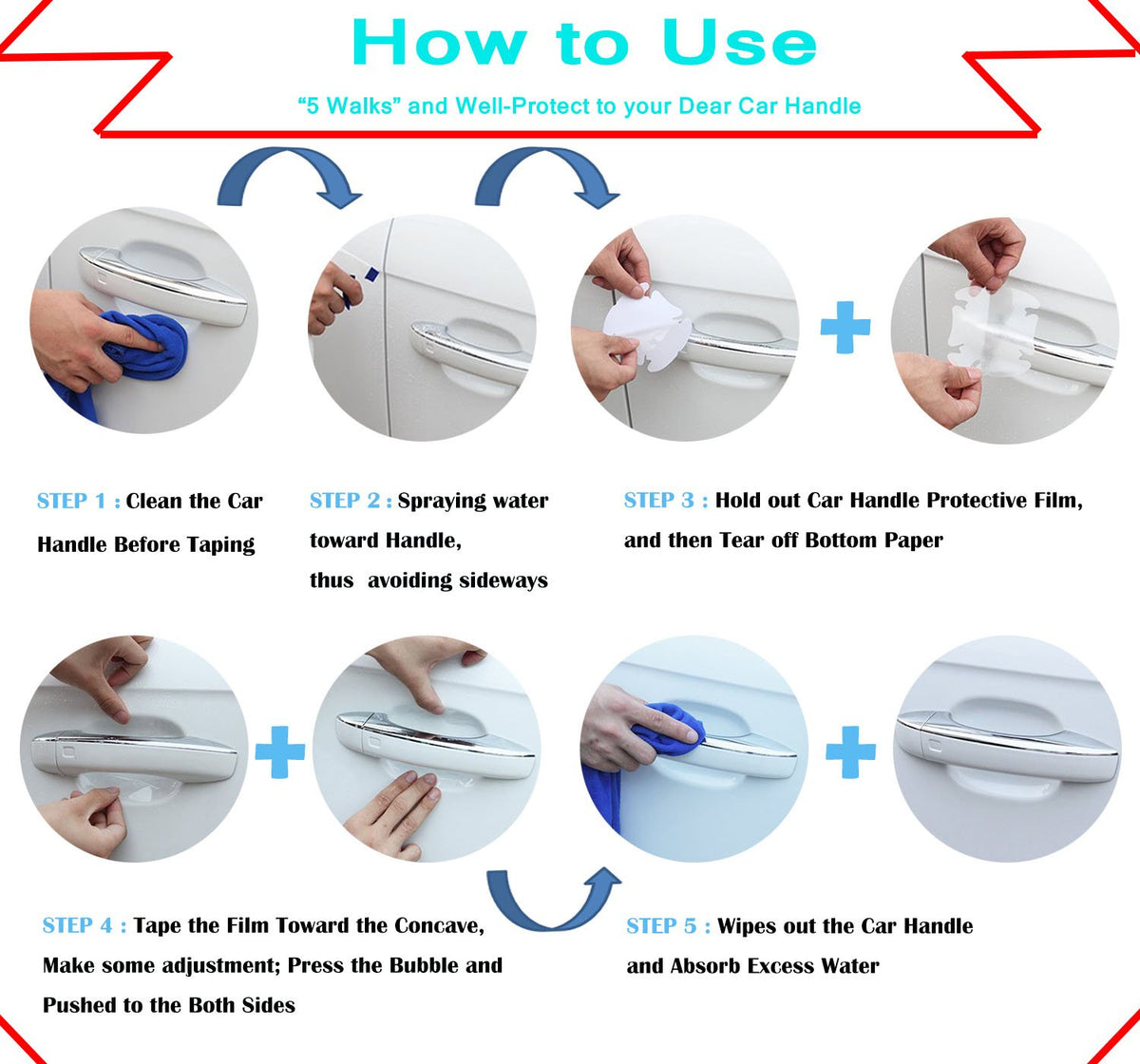 How to Use

“5 Walks” and Well-Protect to your Dear Car Handle

STEP 1 : Clean the Car Handle Before Taping

STEP 2 : Spraying water toward Handle, thus avoiding sideways

STEP 3 : Hold out Car Handle Protective Film, and then Tear off Bottom Paper

STEP 4 : Tape the Film Toward the Concave, Make some adjustment; Press the Bubble and Pushed to the Both Sides

STEP 5 : Wipes out the Car Handle and Absorb Excess Water