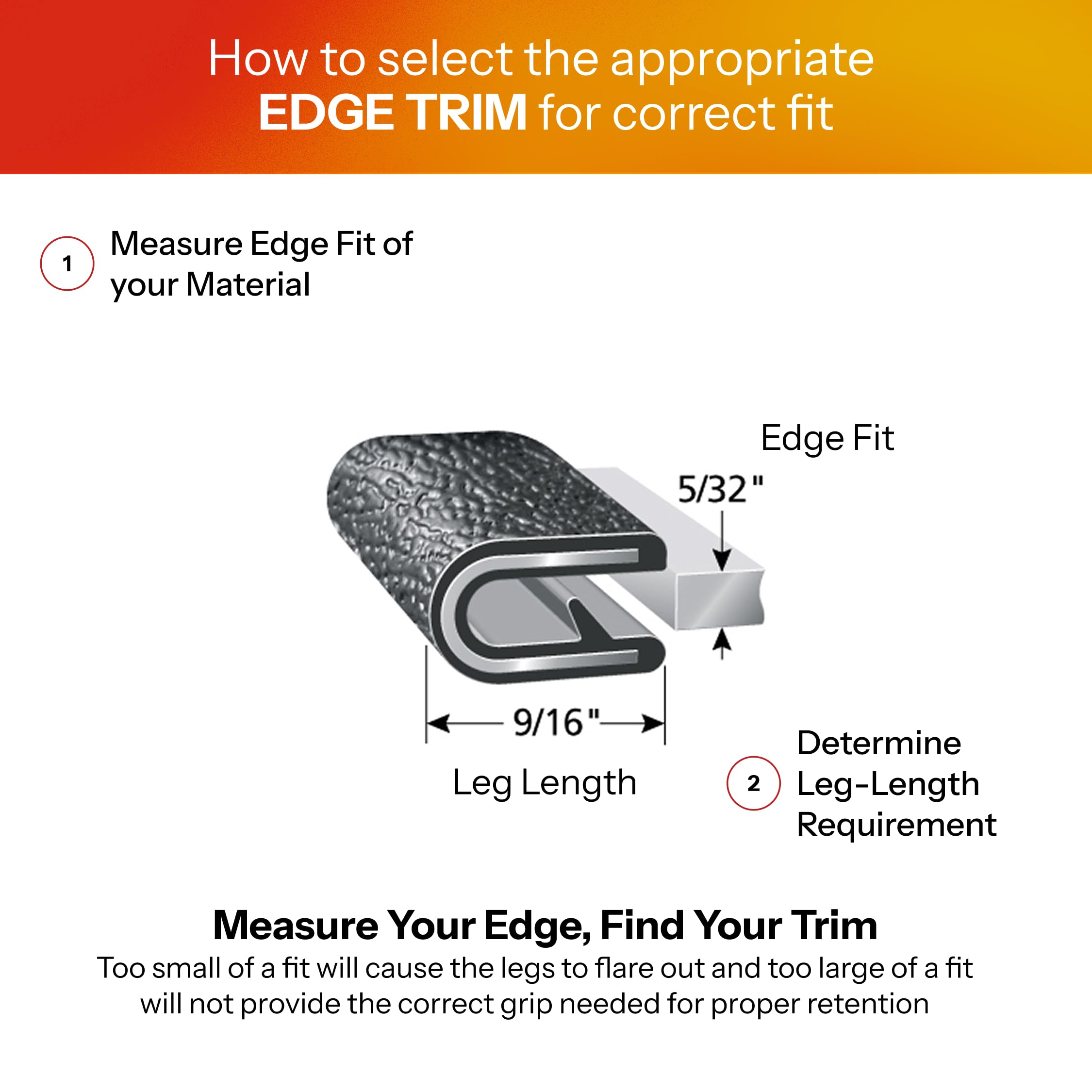 How to select the appropriate EDGE TRIM for correct fit

1 Measure Edge Fit of your Material

Edge Fit

5/32"

9/16"

Leg Length

2 Determine Leg-Length Requirement

Measure Your Edge, Find Your Trim

Too small of a fit will cause the legs to flare out and too large of a fit will not provide the correct grip needed for proper retention