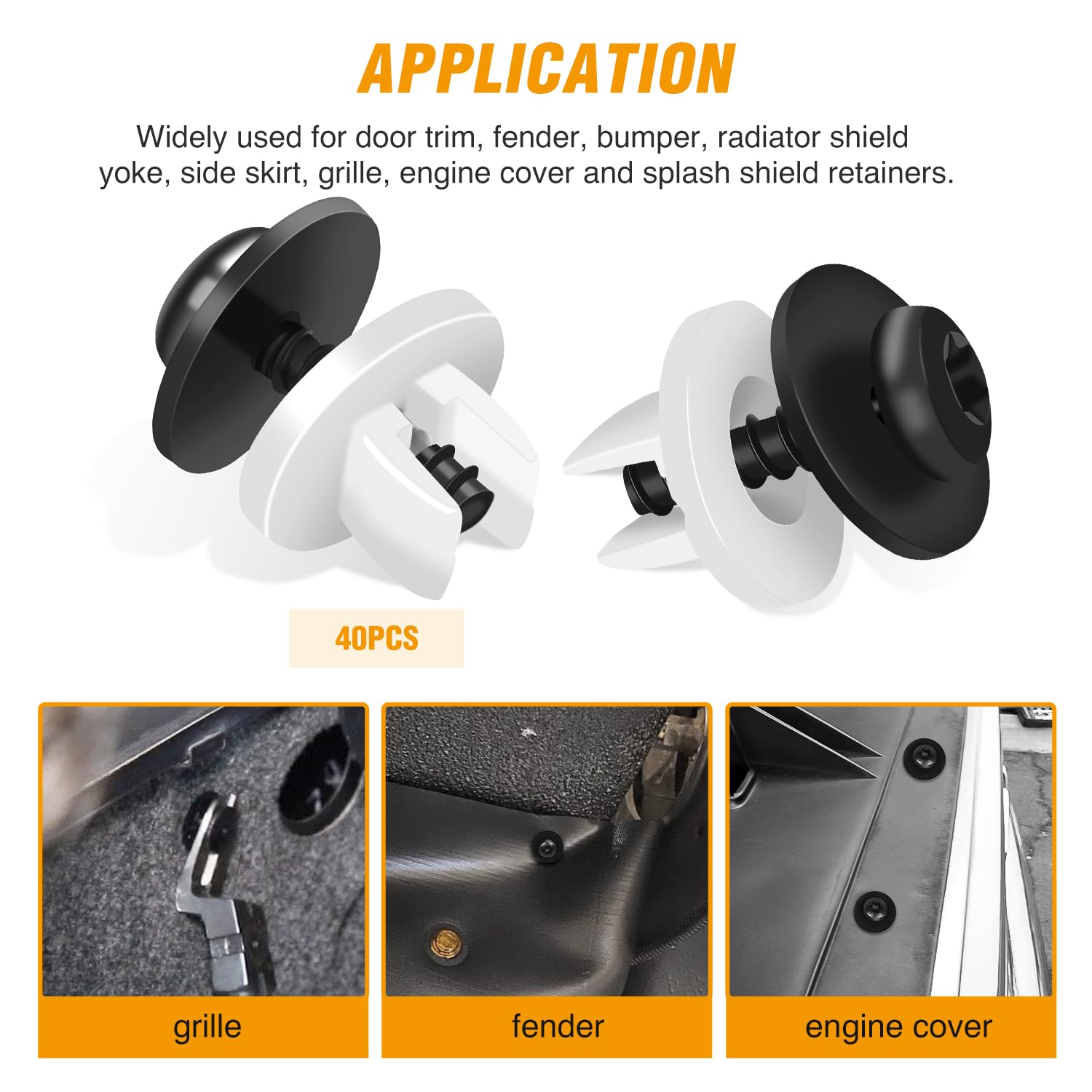 APPLICATION

Widely used for door trim, fender, bumper, radiator shield yoke, side skirt, grille, engine cover and splash shield retainers.

40PCS

grille

fender

engine cover