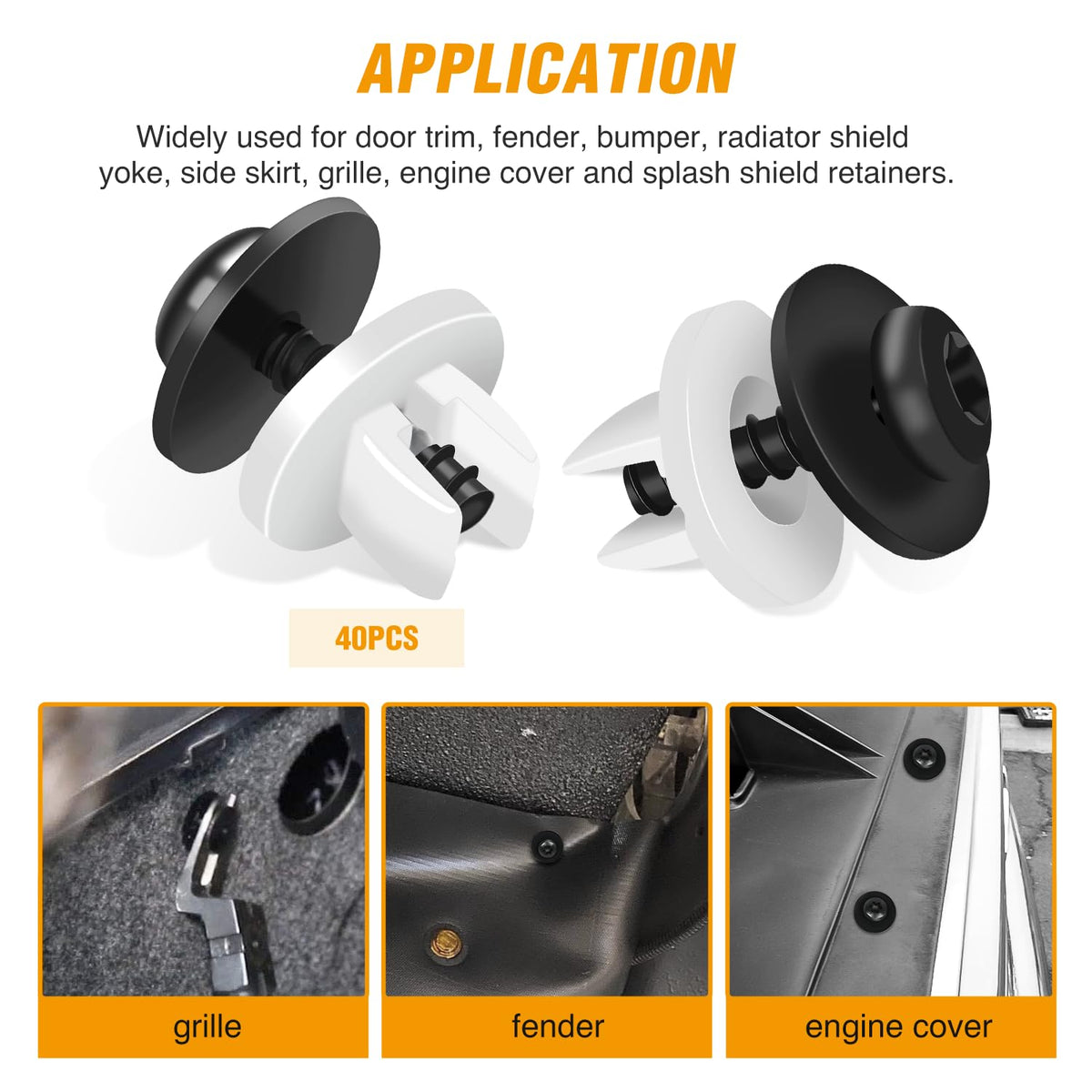 APPLICATION

Widely used for door trim, fender, bumper, radiator shield yoke, side skirt, grille, engine cover and splash shield retainers.

40PCS

grille

fender

engine cover