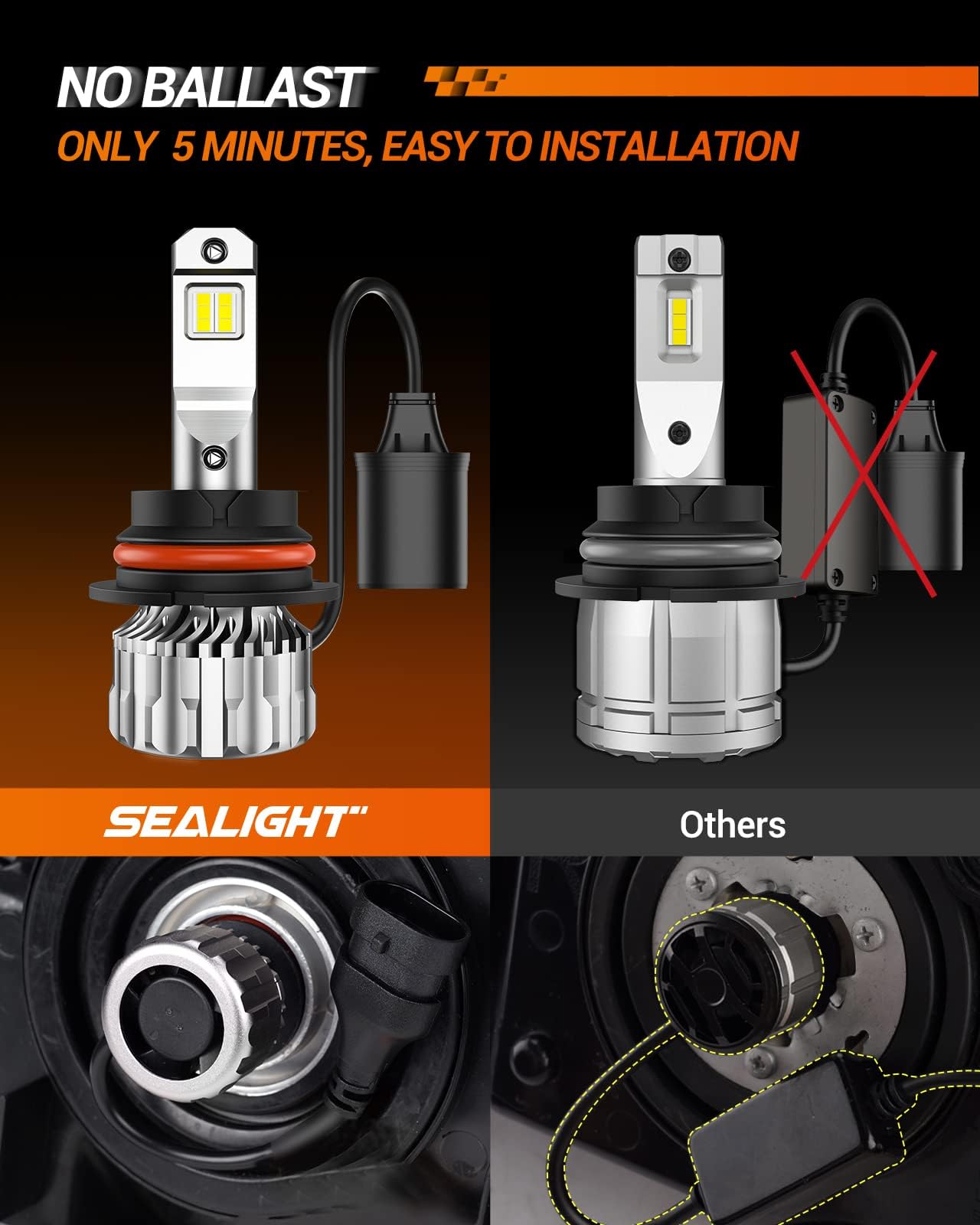 NO BALLAST

ONLY 5 MINUTES, EASY TO INSTALLATION

SEALIGHT

Others