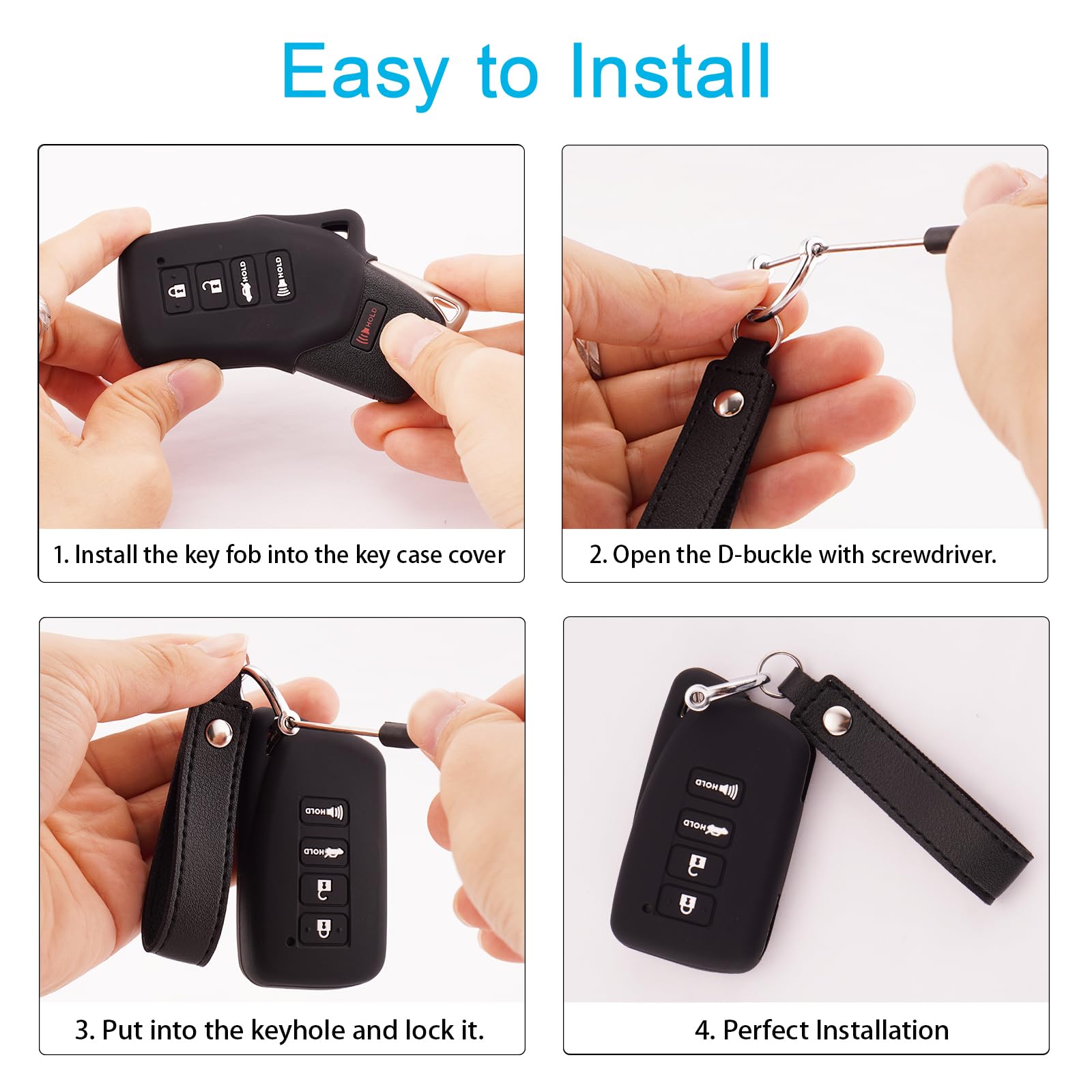 Easy to Install

HOLD HOLD HOLD

1. Install the key fob into the key case cover

2. Open the D-buckle with screwdriver.

HOLD HOLD

3. Put into the keyhole and lock it.

HOLD HOLD

4. Perfect Installation