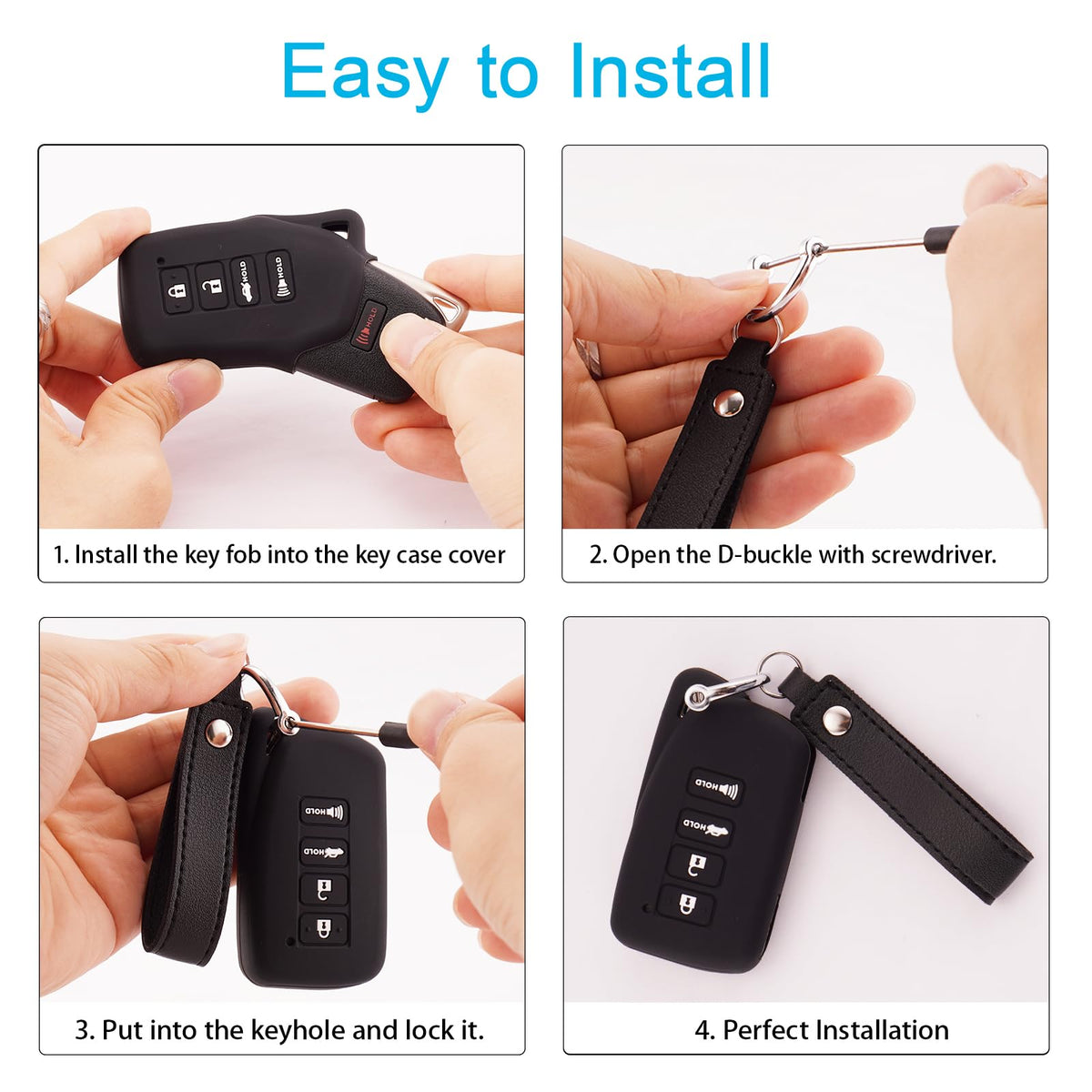 Easy to Install

HOLD HOLD HOLD

1. Install the key fob into the key case cover

2. Open the D-buckle with screwdriver.

HOLD HOLD

3. Put into the keyhole and lock it.

HOLD HOLD

4. Perfect Installation