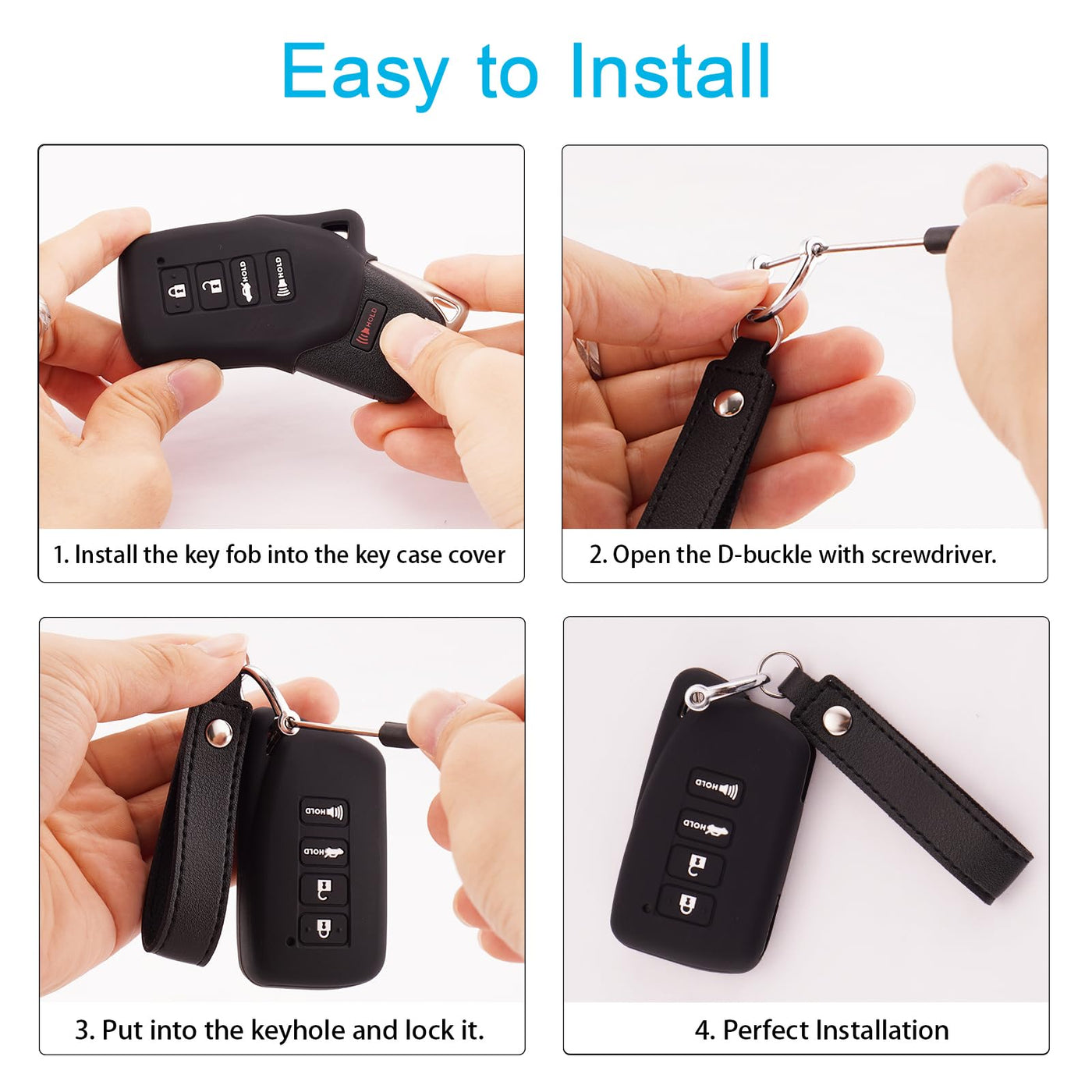 Easy to Install

HOLD
HOLD
HOLD

1. Install the key fob into the key case cover

2. Open the D-buckle with screwdriver.

HOLD
HOLD

3. Put into the keyhole and lock it.

HOLD
HOLD

4. Perfect Installation