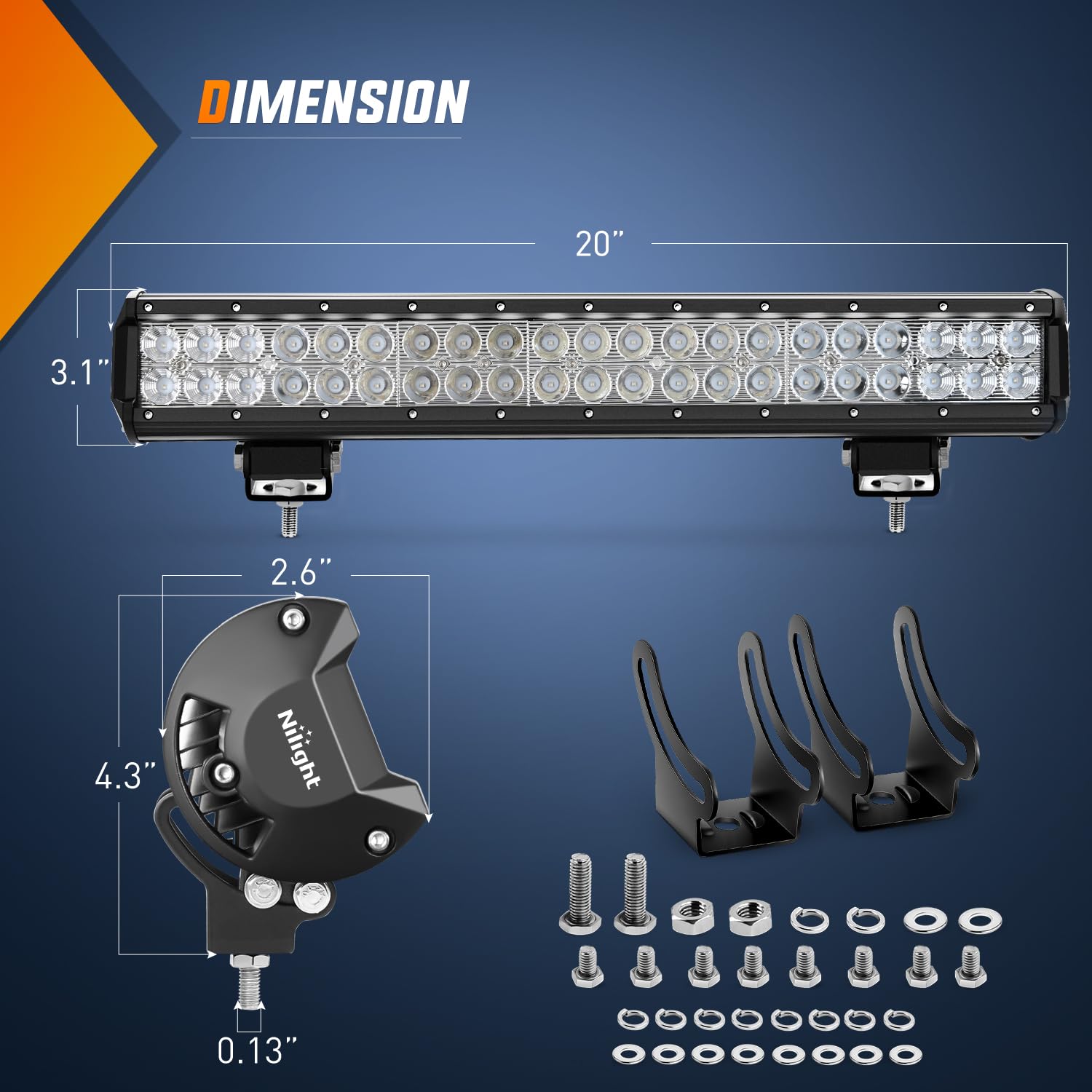 DIMENSION

20"

3.1"

2.6"

4.3"

Nilight

0.13"