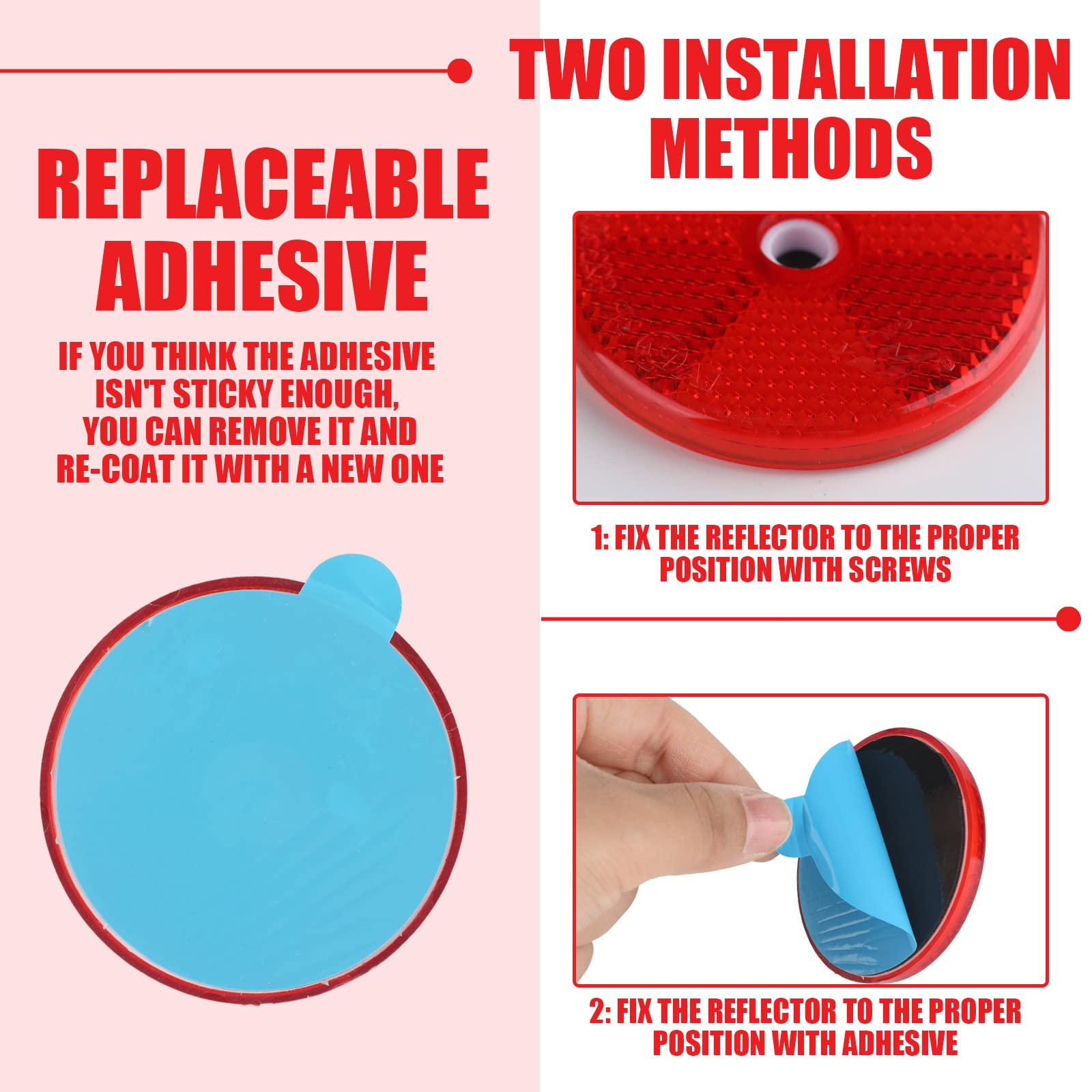 REPLACEABLE ADHESIVE

IF YOU THINK THE ADHESIVE ISN'T STICKY ENOUGH, YOU CAN REMOVE IT AND RE-COAT IT WITH A NEW ONE

TWO INSTALLATION METHODS

1: FIX THE REFLECTOR TO THE PROPER POSITION WITH SCREWS

2: FIX THE REFLECTOR TO THE PROPER POSITION WITH ADHESIVE