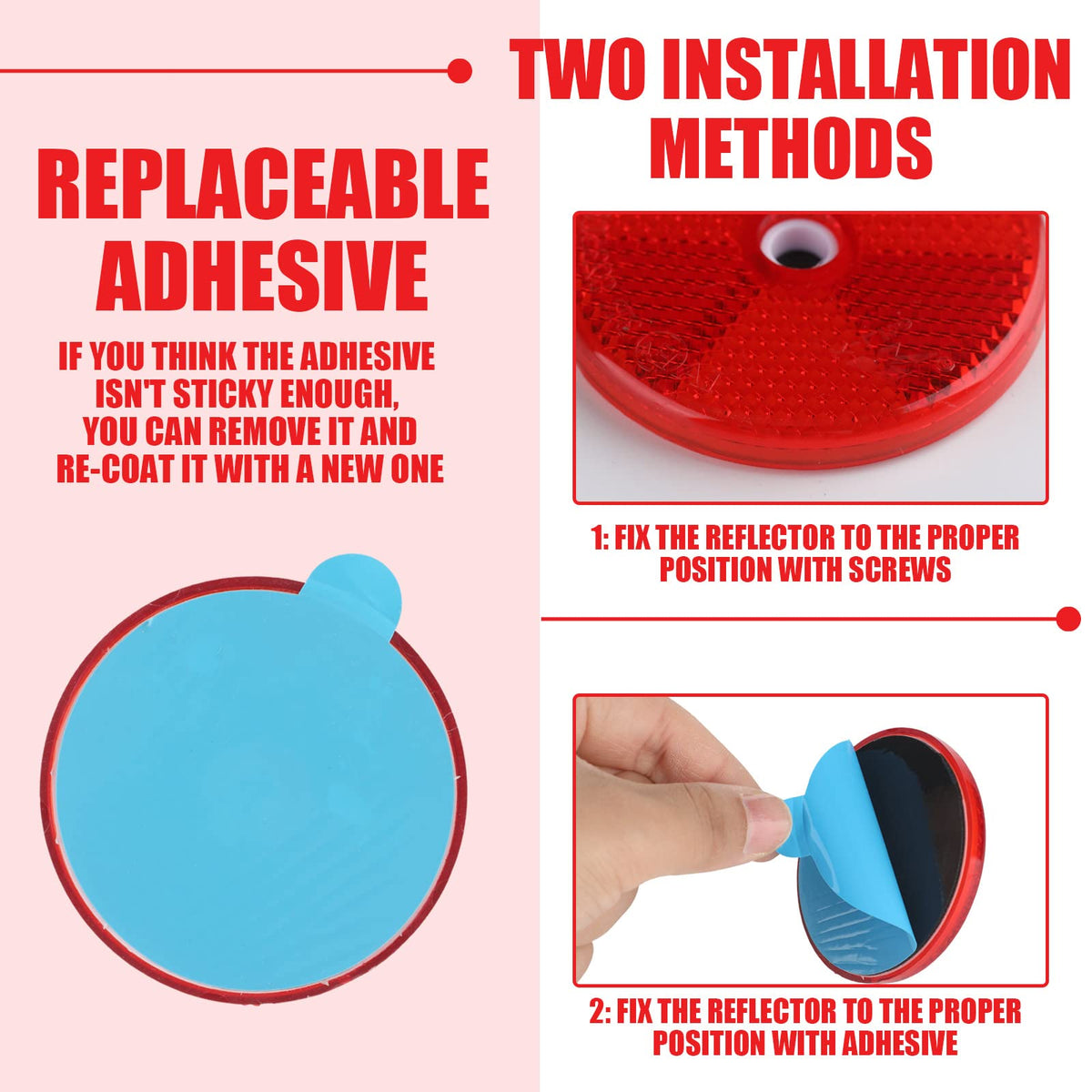 REPLACEABLE ADHESIVE

IF YOU THINK THE ADHESIVE ISN'T STICKY ENOUGH, YOU CAN REMOVE IT AND RE-COAT IT WITH A NEW ONE

TWO INSTALLATION METHODS

1: FIX THE REFLECTOR TO THE PROPER POSITION WITH SCREWS

2: FIX THE REFLECTOR TO THE PROPER POSITION WITH ADHESIVE