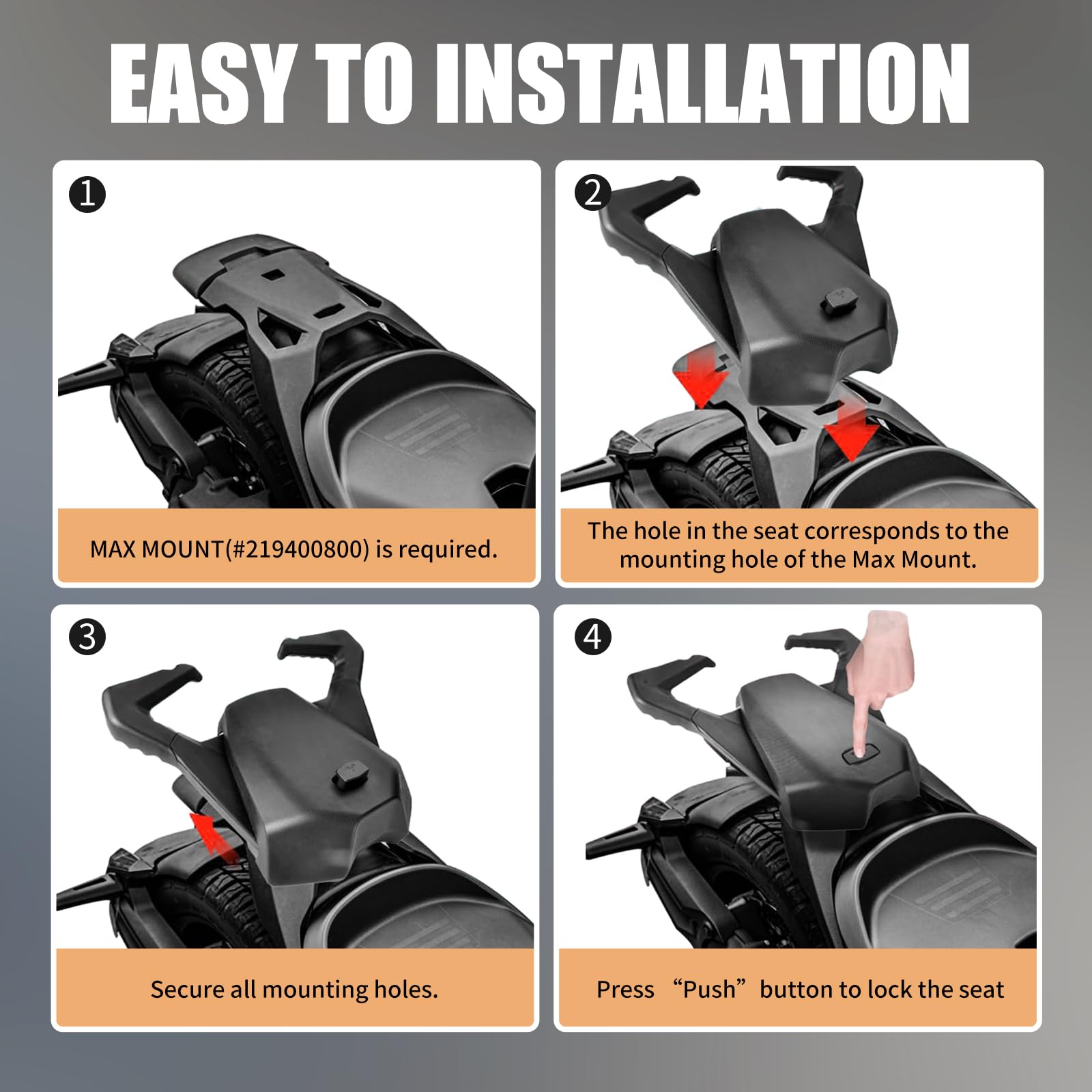 EASY TO INSTALLATION

1

MAX MOUNT(#219400800) is required.

2

The hole in the seat corresponds to the mounting hole of the Max Mount.

3

Secure all mounting holes.

4

Press “Push” button to lock the seat