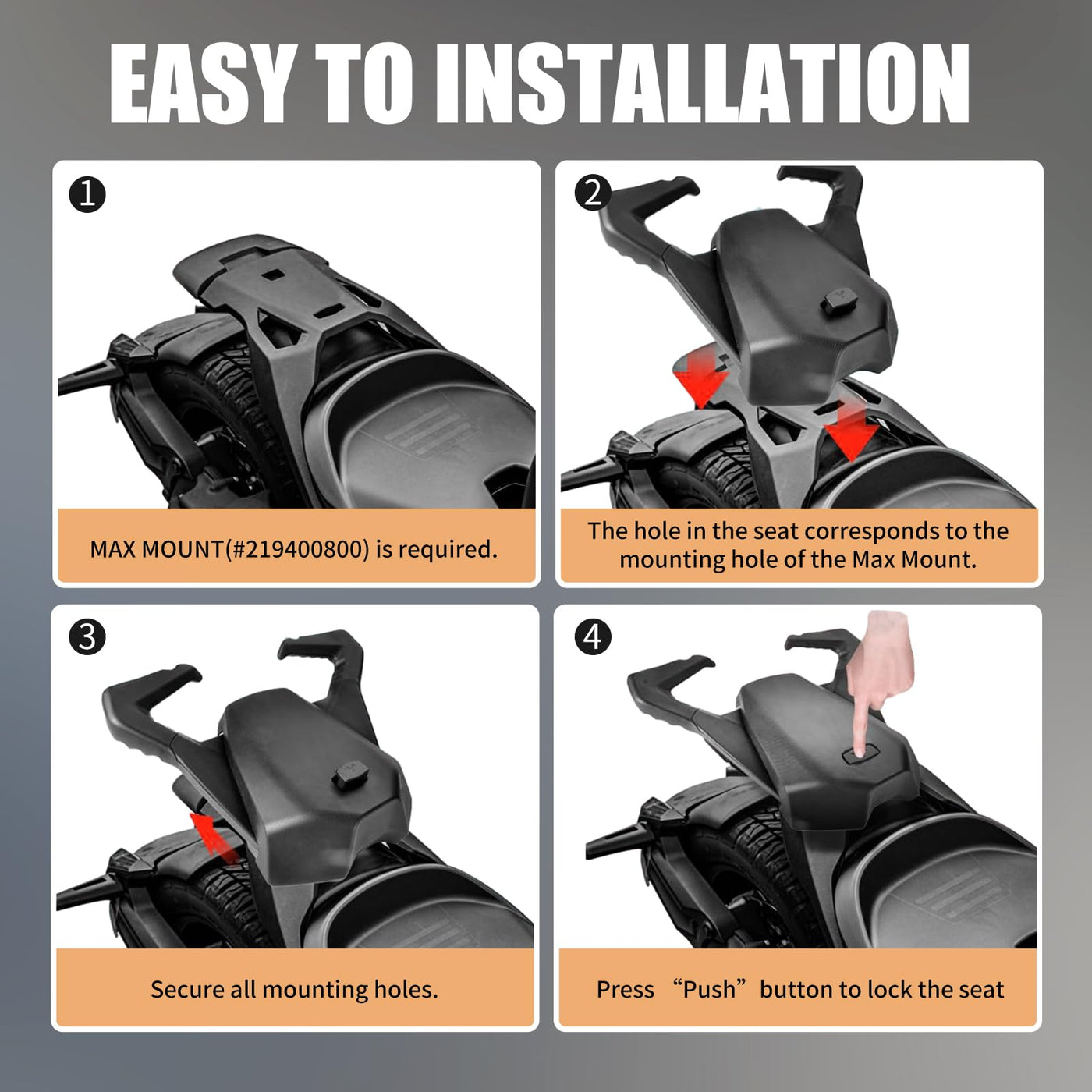 EASY TO INSTALLATION

1

MAX MOUNT(#219400800) is required.

2

The hole in the seat corresponds to the mounting hole of the Max Mount.

3

Secure all mounting holes.

4

Press “Push” button to lock the seat