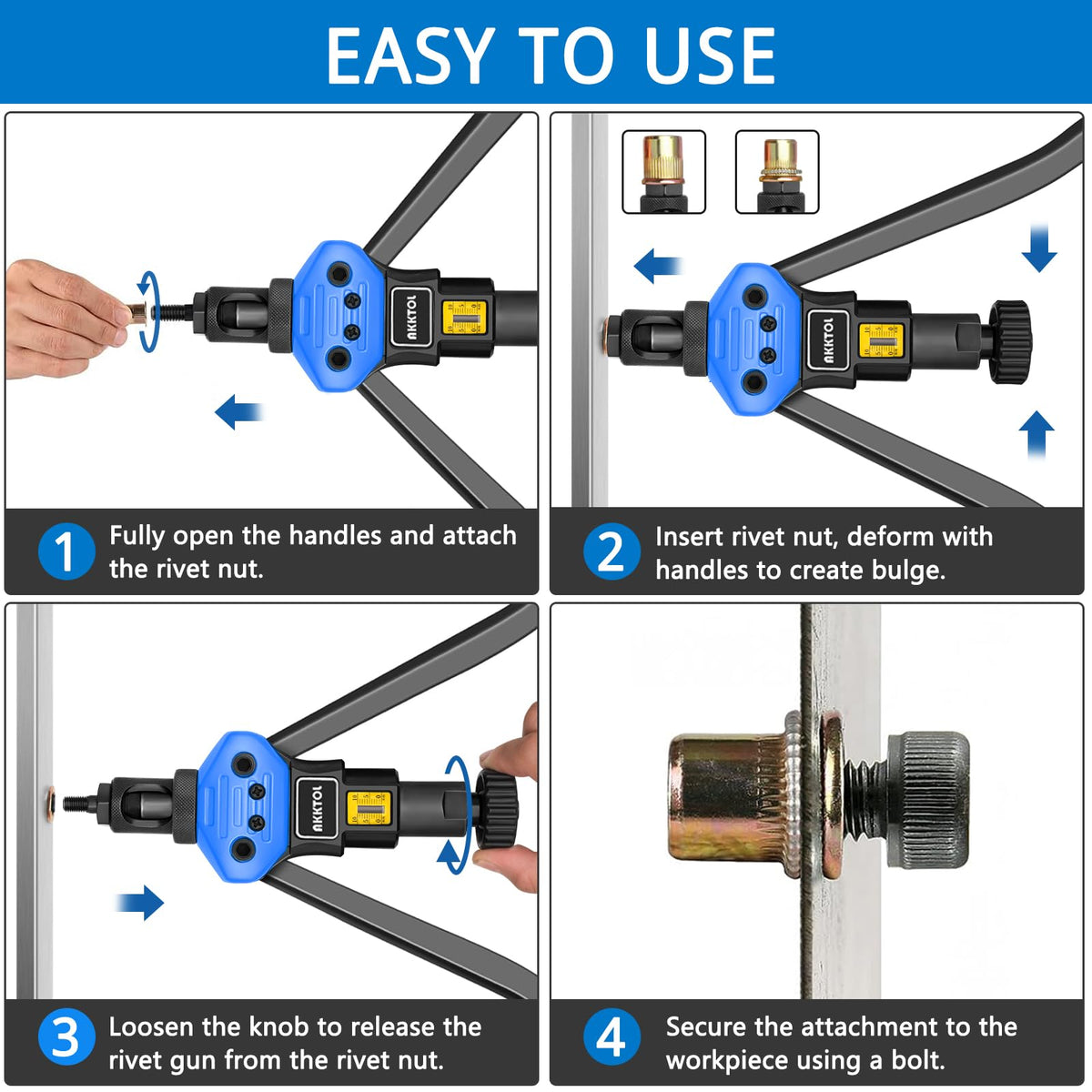 EASY TO USE

AKKTOL

1 Fully open the handles and attach the rivet nut.

AKKTOL

2 Insert rivet nut, deform with handles to create bulge.

AKKTOL

3 Loosen the knob to release the rivet gun from the rivet nut.

4 Secure the attachment to the workpiece using a bolt.