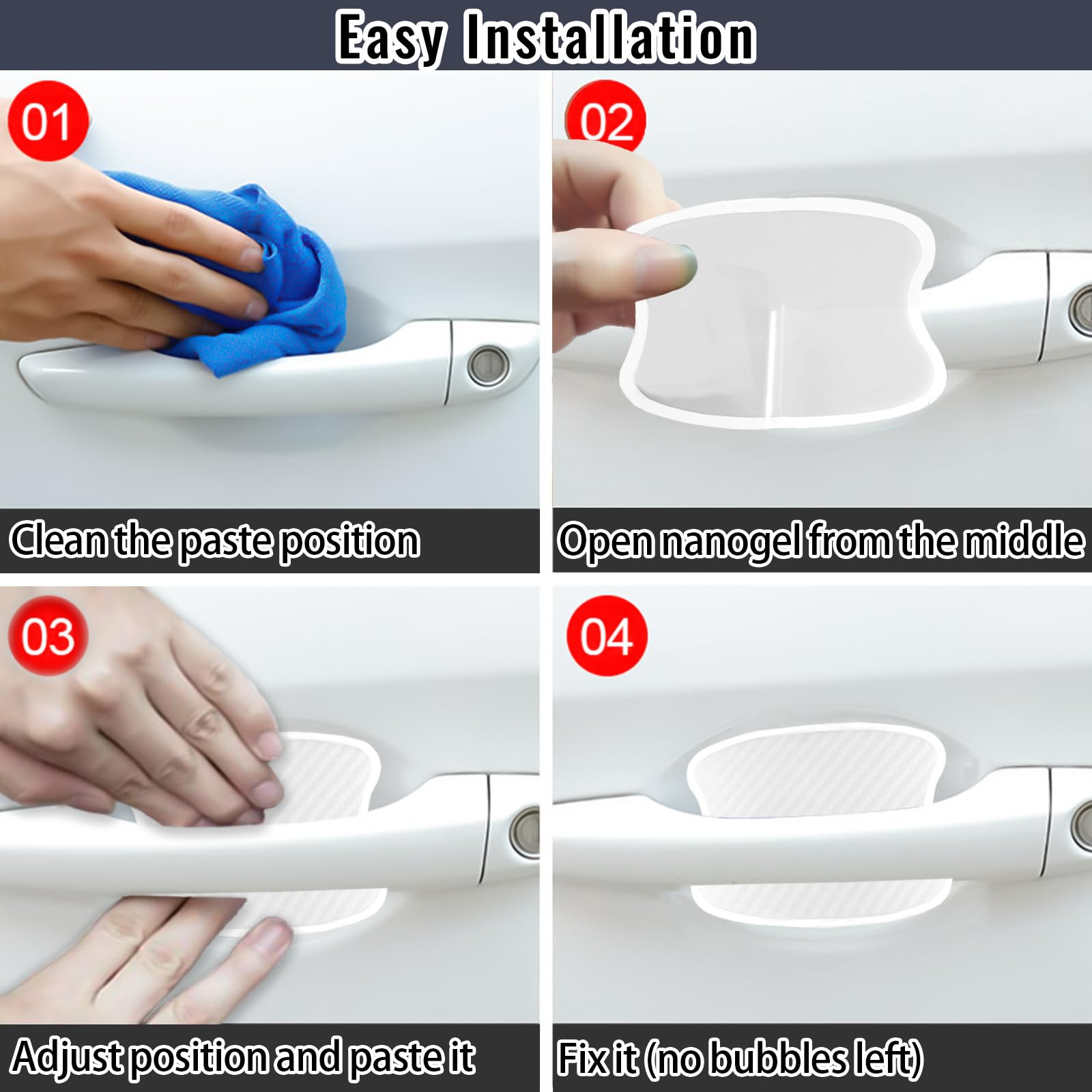 Easy Installation

01

Clean the paste position

02

Open nanogel from the middle

03

Adjust position and paste it

04

Fix it (no bubbles left)