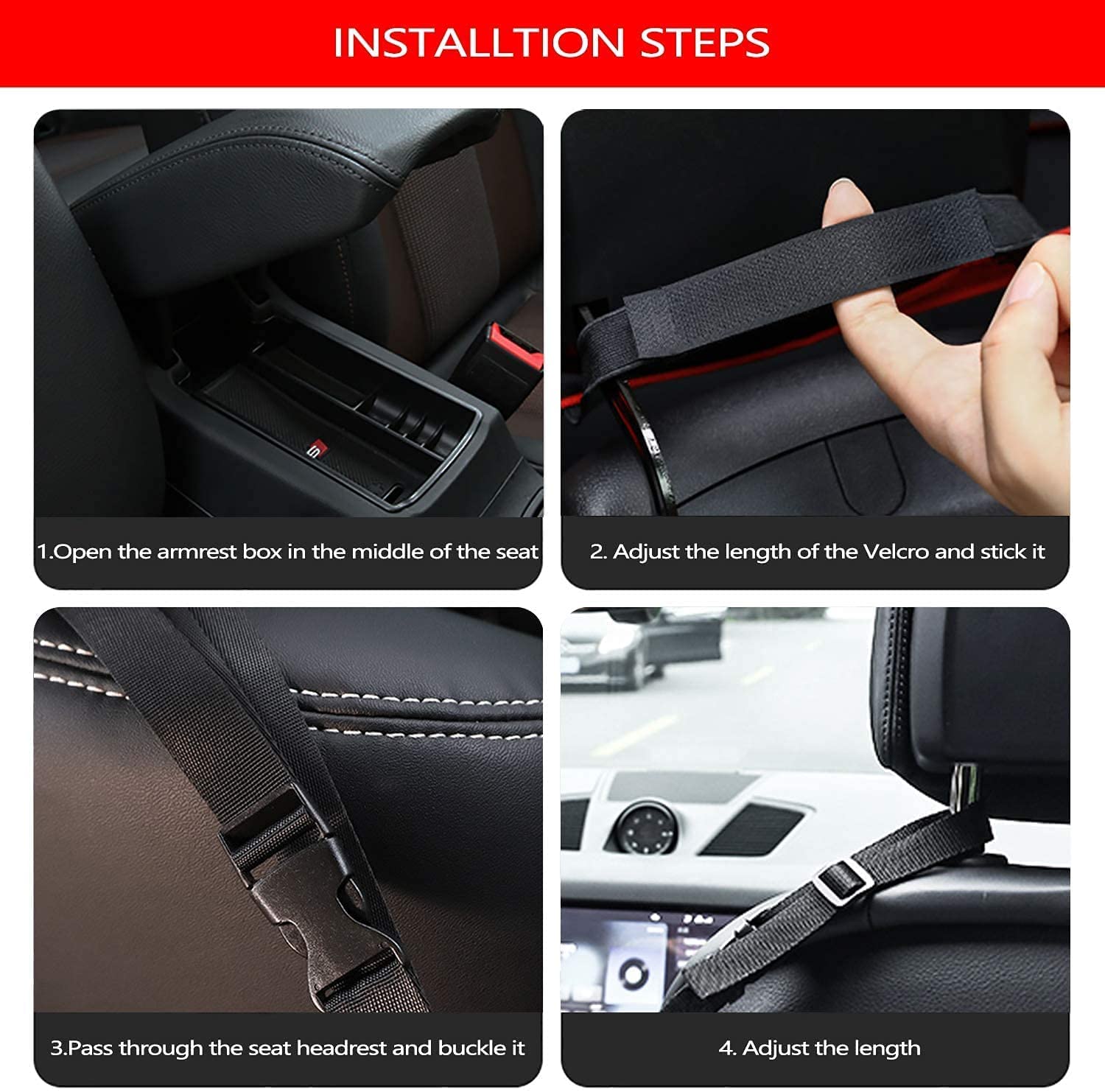 INSTALLTION STEPS

1.Open the armrest box in the middle of the seat

2. Adjust the length of the Velcro and stick it

3.Pass through the seat headrest and buckle it

4. Adjust the length