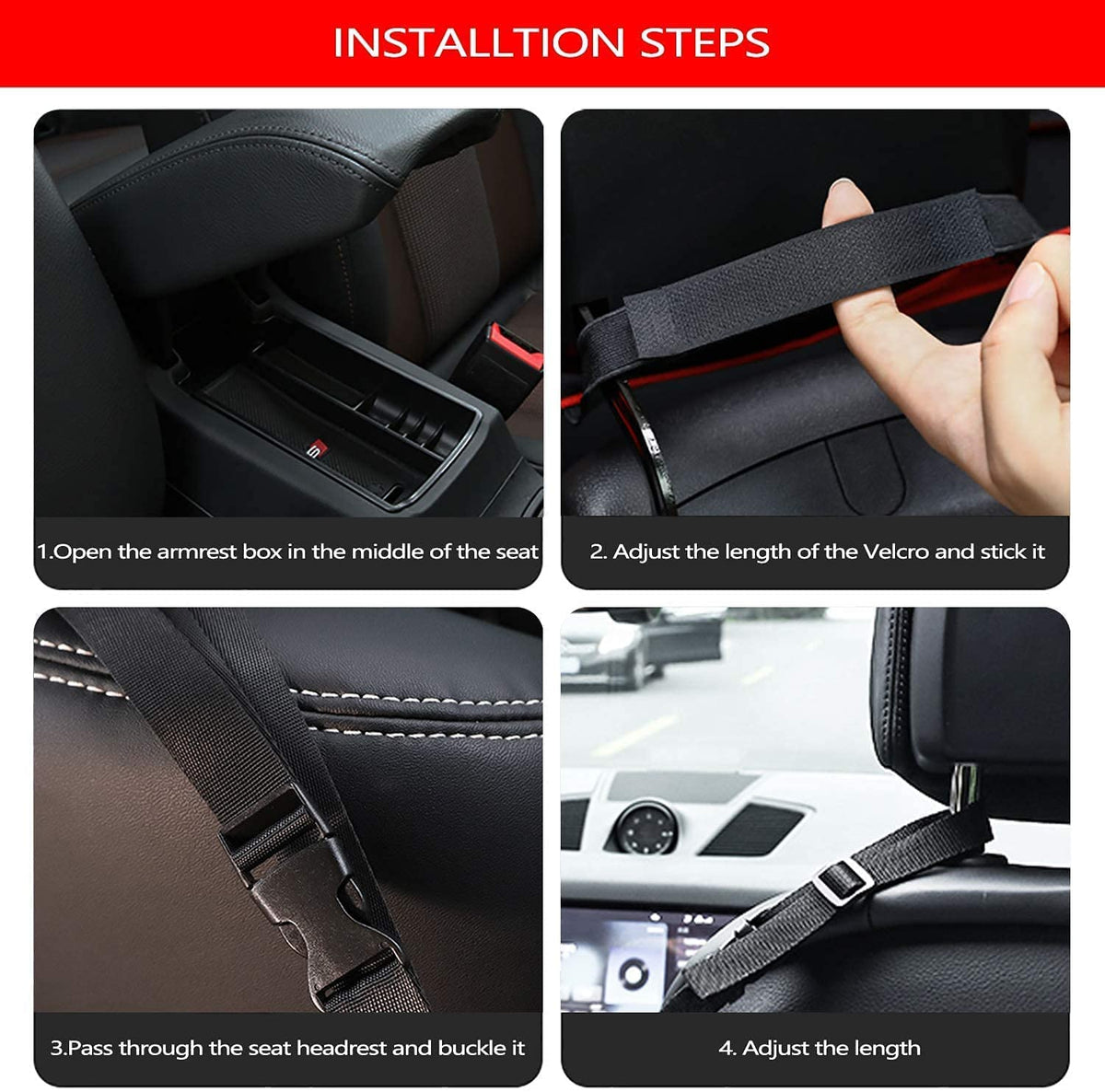 INSTALLTION STEPS

1.Open the armrest box in the middle of the seat

2. Adjust the length of the Velcro and stick it

3.Pass through the seat headrest and buckle it

4. Adjust the length