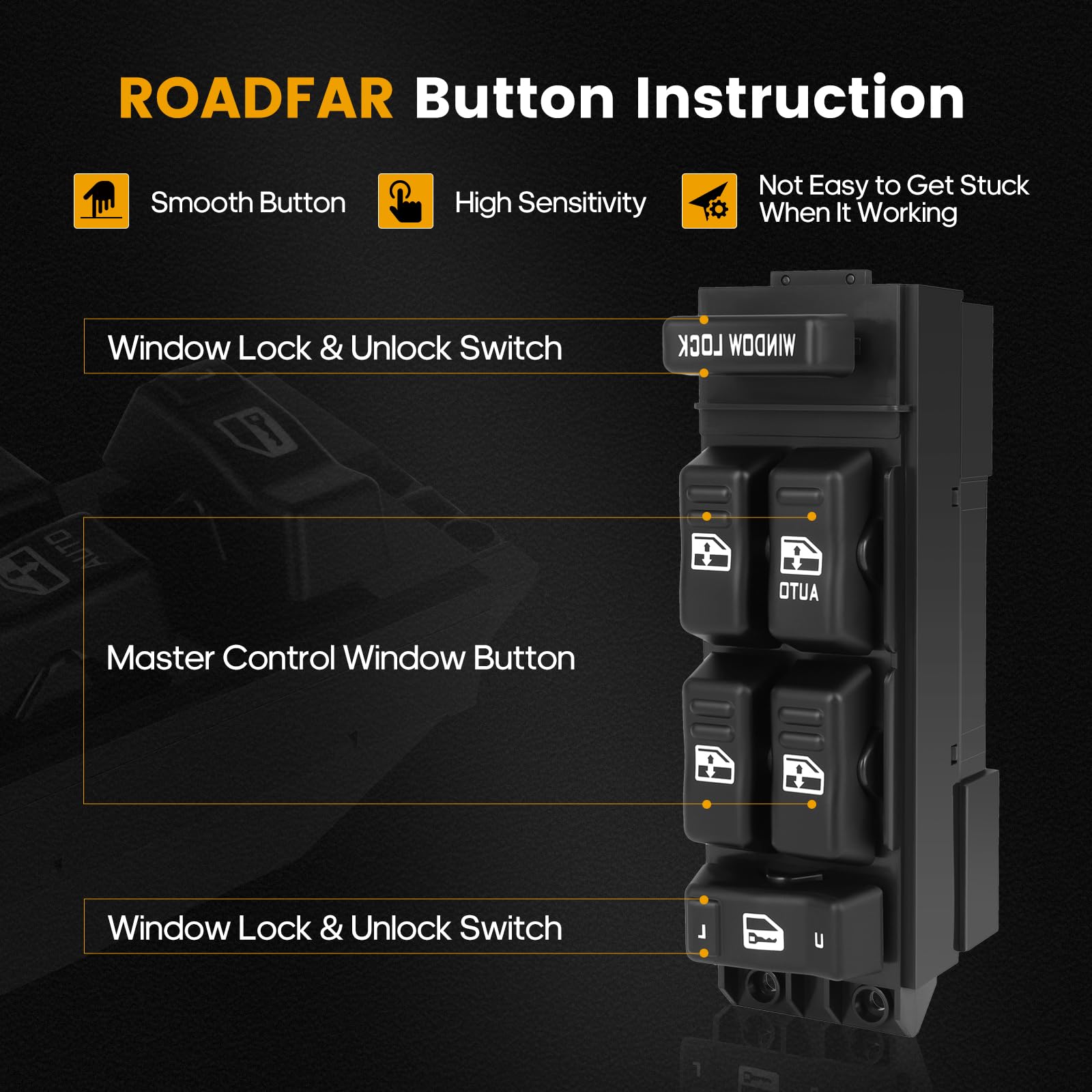 ROADFAR Button Instruction

Smooth Button

High Sensitivity

Not Easy to Get Stuck When It Working

Window Lock & Unlock Switch

WINDOW LOCK

AUTO

Master Control Window Button

Window Lock & Unlock Switch

L

U