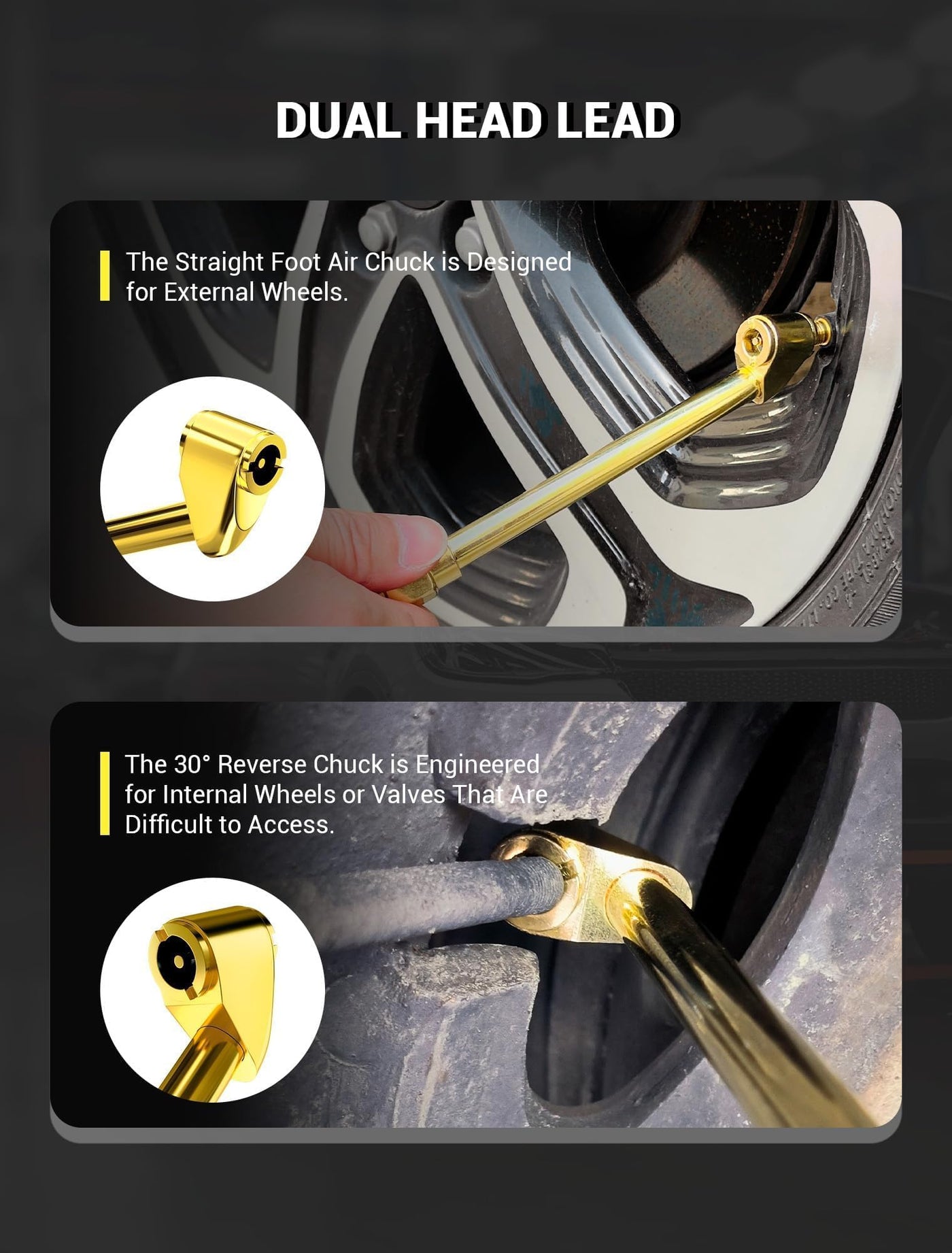 DUAL HEAD LEAD

The Straight Foot Air Chuck is Designed for External Wheels.

The 30° Reverse Chuck is Engineered for Internal Wheels or Valves That Are Difficult to Access.