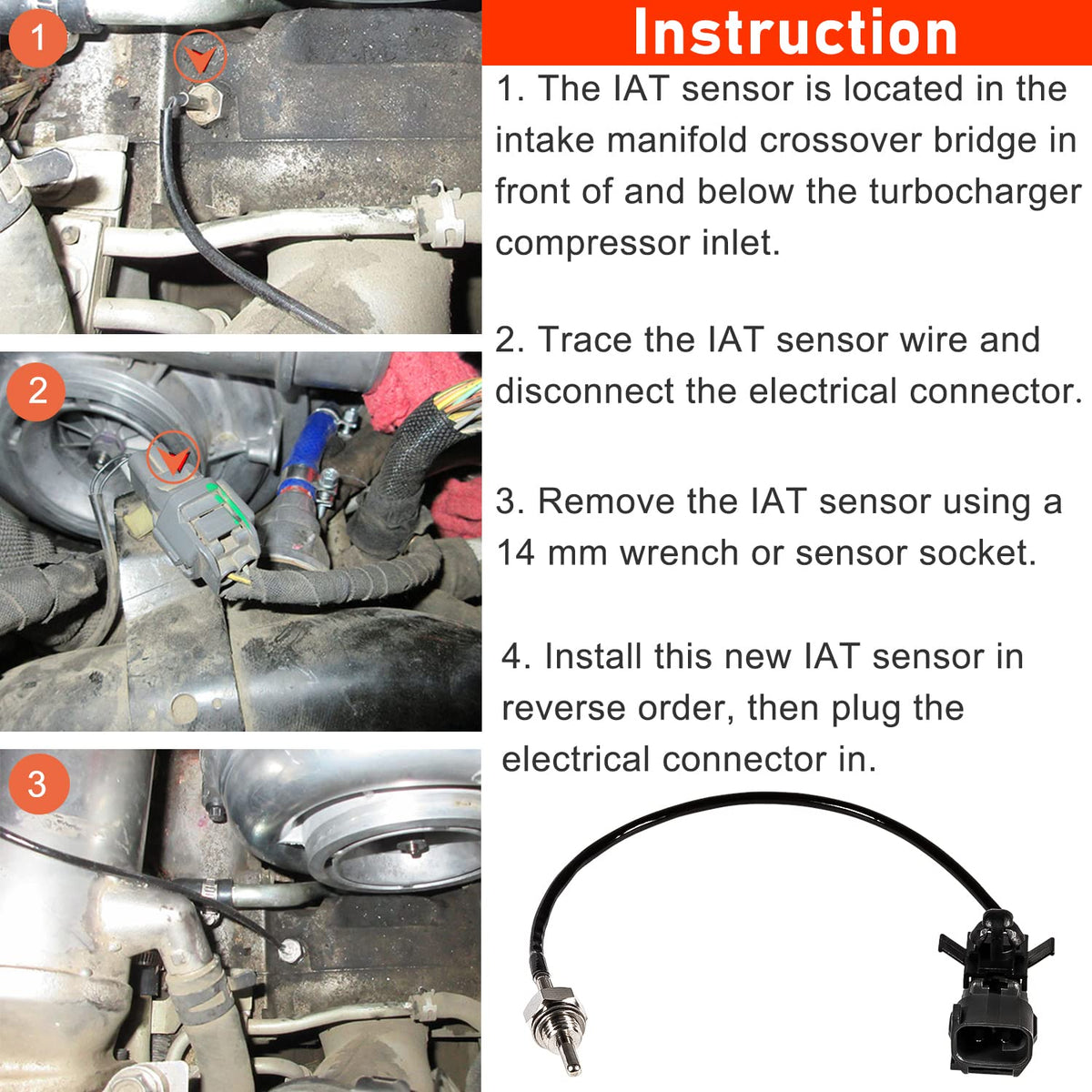 1

2

3

Instruction

1. The IAT sensor is located in the intake manifold crossover bridge in front of and below the turbocharger compressor inlet.

2. Trace the IAT sensor wire and disconnect the electrical connector.

3. Remove the IAT sensor using a 14 mm wrench or sensor socket.

4. Install this new IAT sensor in reverse order, then plug the electrical connector in.