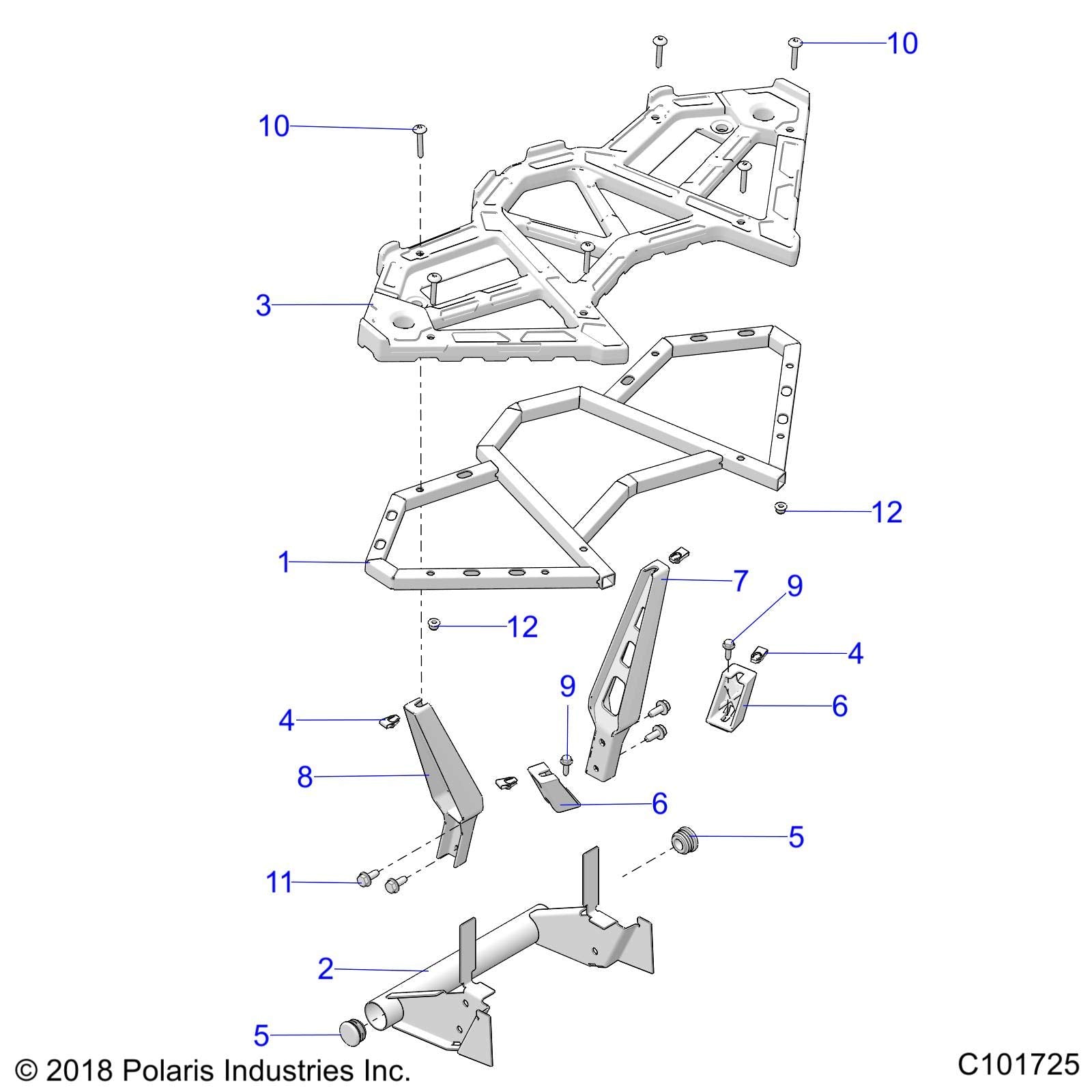 10
10
3
12
1
7
9
12
4
9
6
4
8
6
5
11
2
5
© 2018 Polaris Industries Inc.
C101725