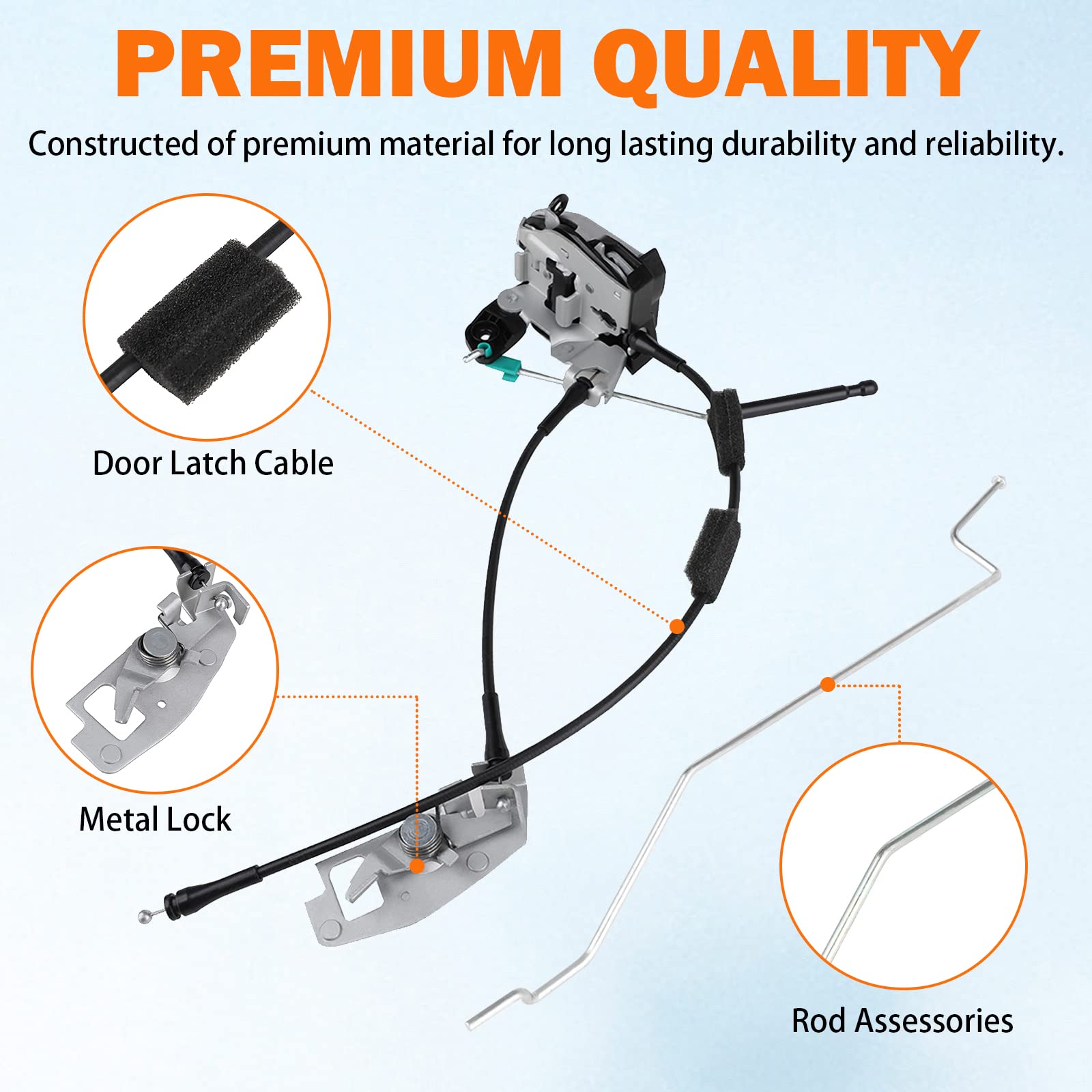 PREMIUM QUALITY

Constructed of premium material for long lasting durability and reliability.

Door Latch Cable

Metal Lock

Rod Assessories