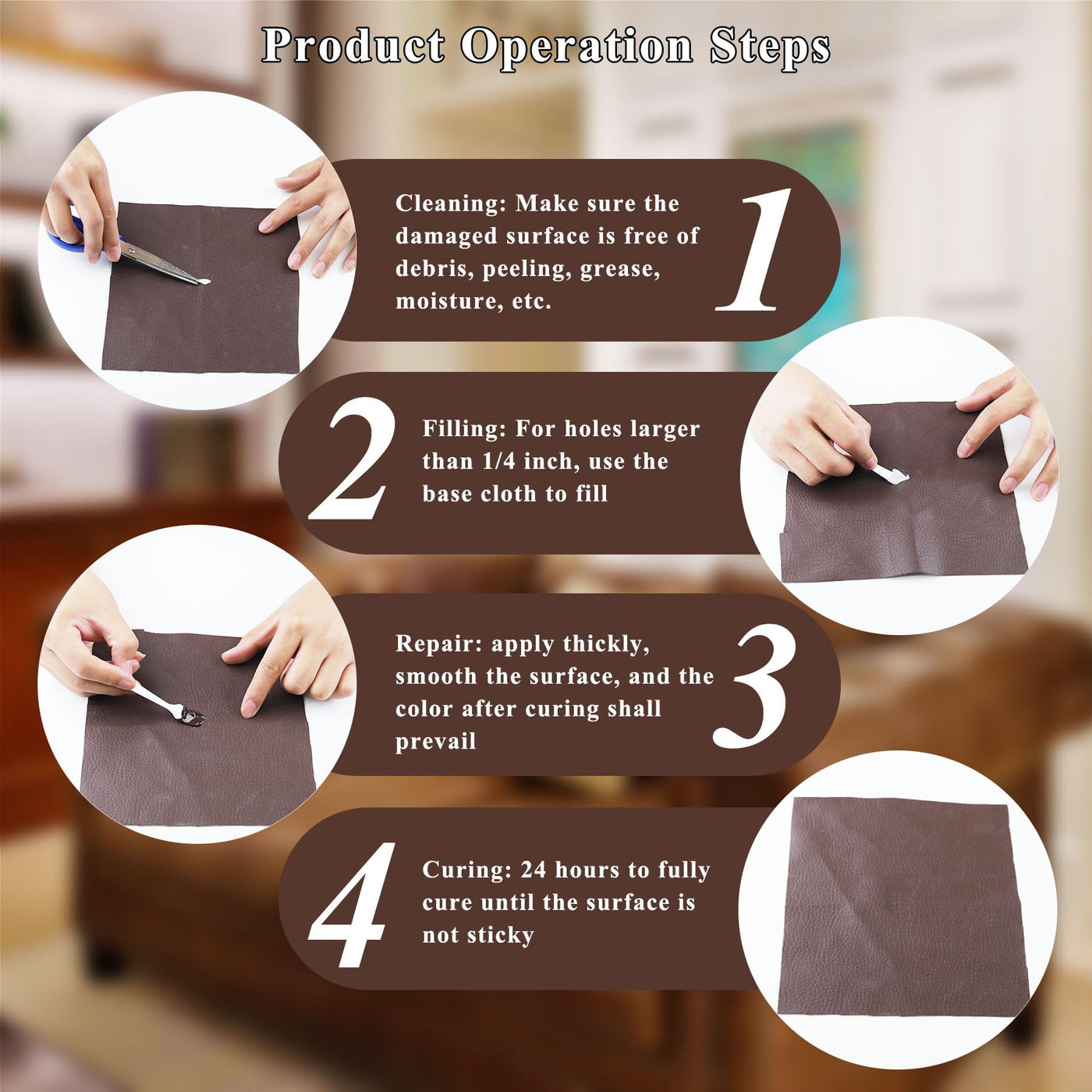 Product Operation Steps

Cleaning: Make sure the damaged surface is free of debris, peeling, grease, moisture, etc.

1

2

Filling: For holes larger than 1/4 inch, use the base cloth to fill

Repair: apply thickly, smooth the surface, and the color after curing shall prevail

3

4

Curing: 24 hours to fully cure until the surface is not sticky