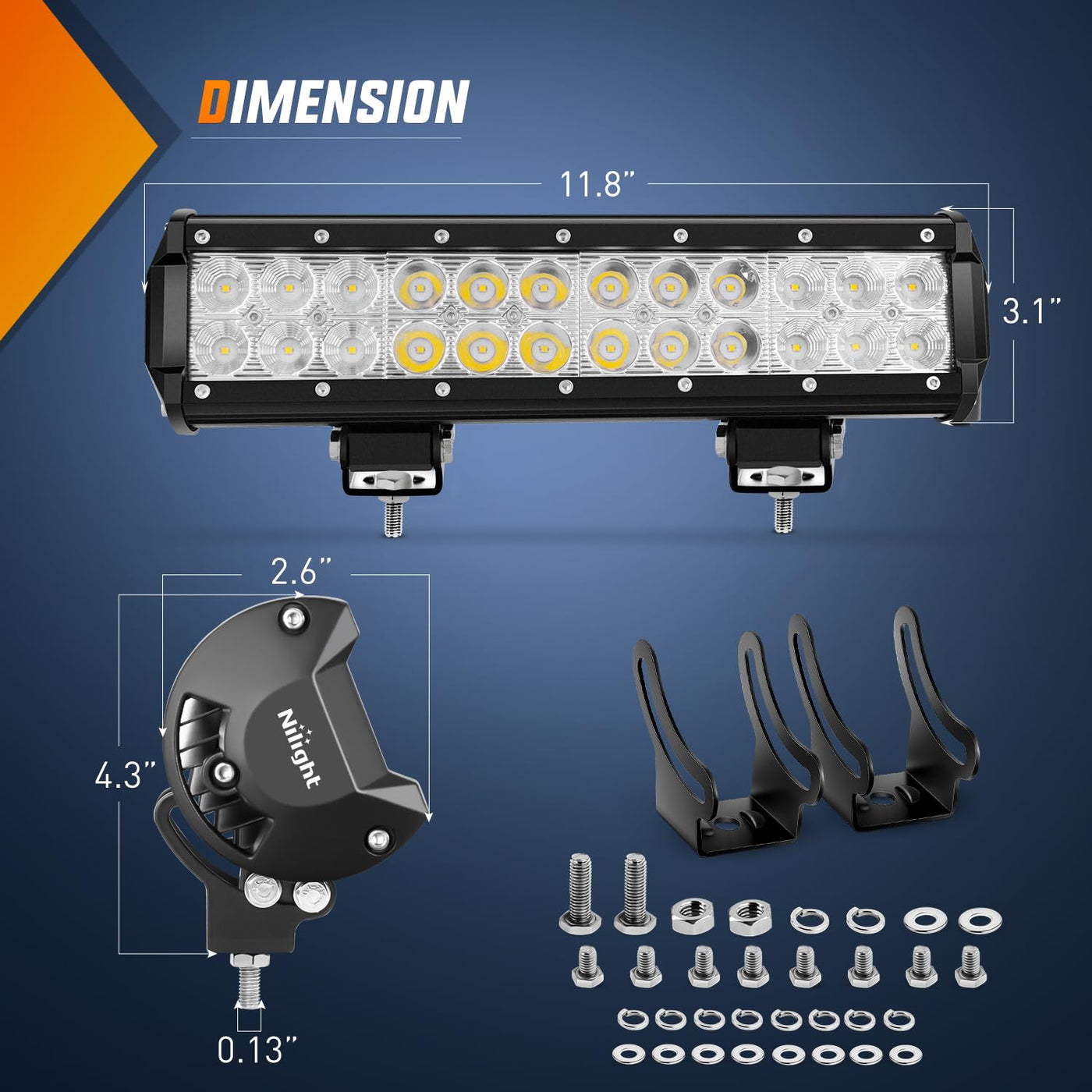 DIMENSION

11.8"

3.1"

2.6"

4.3"

Nilight

0.13"