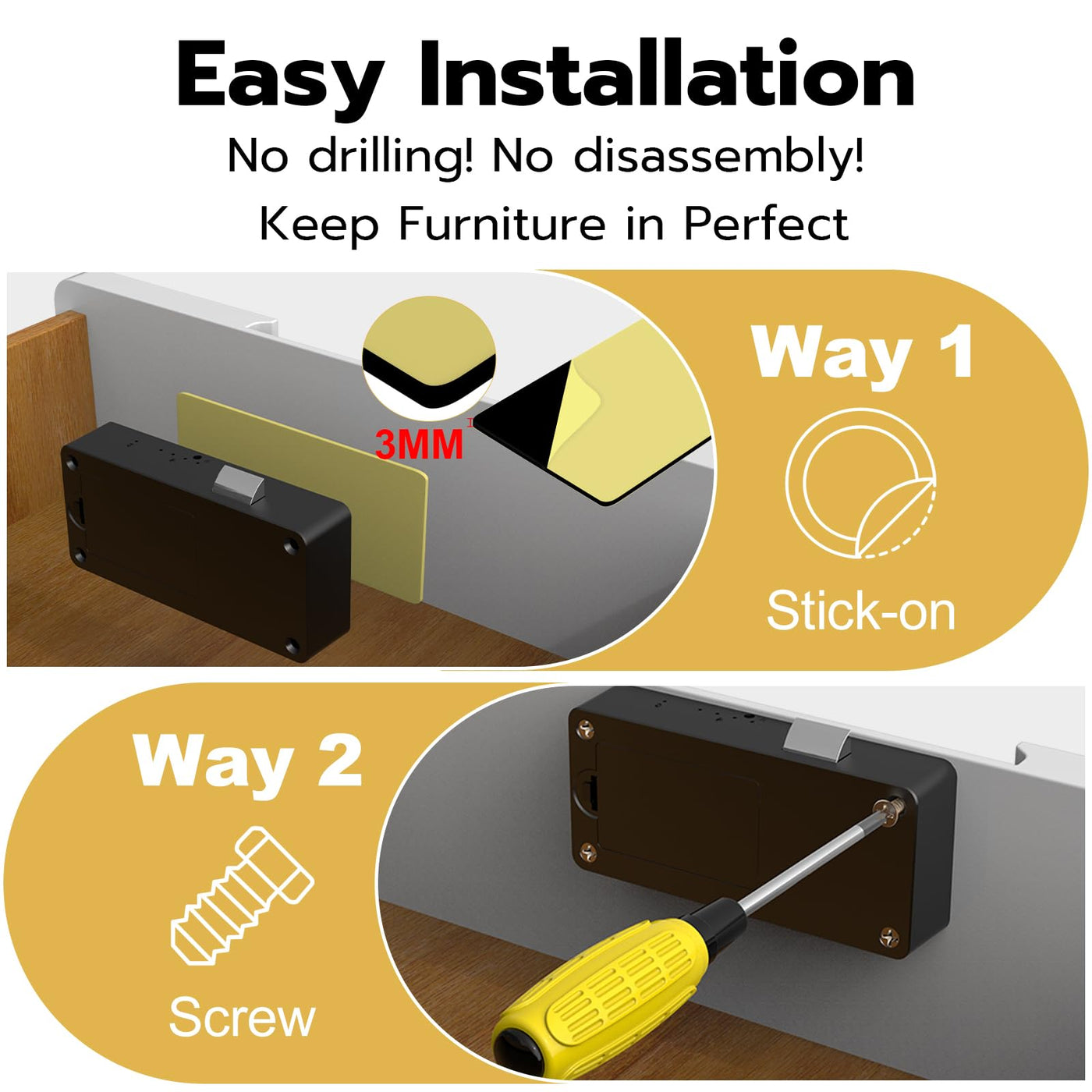 Easy Installation

No drilling! No disassembly!

Keep Furniture in Perfect

3MM

Way 1

Stick-on

Way 2

Screw