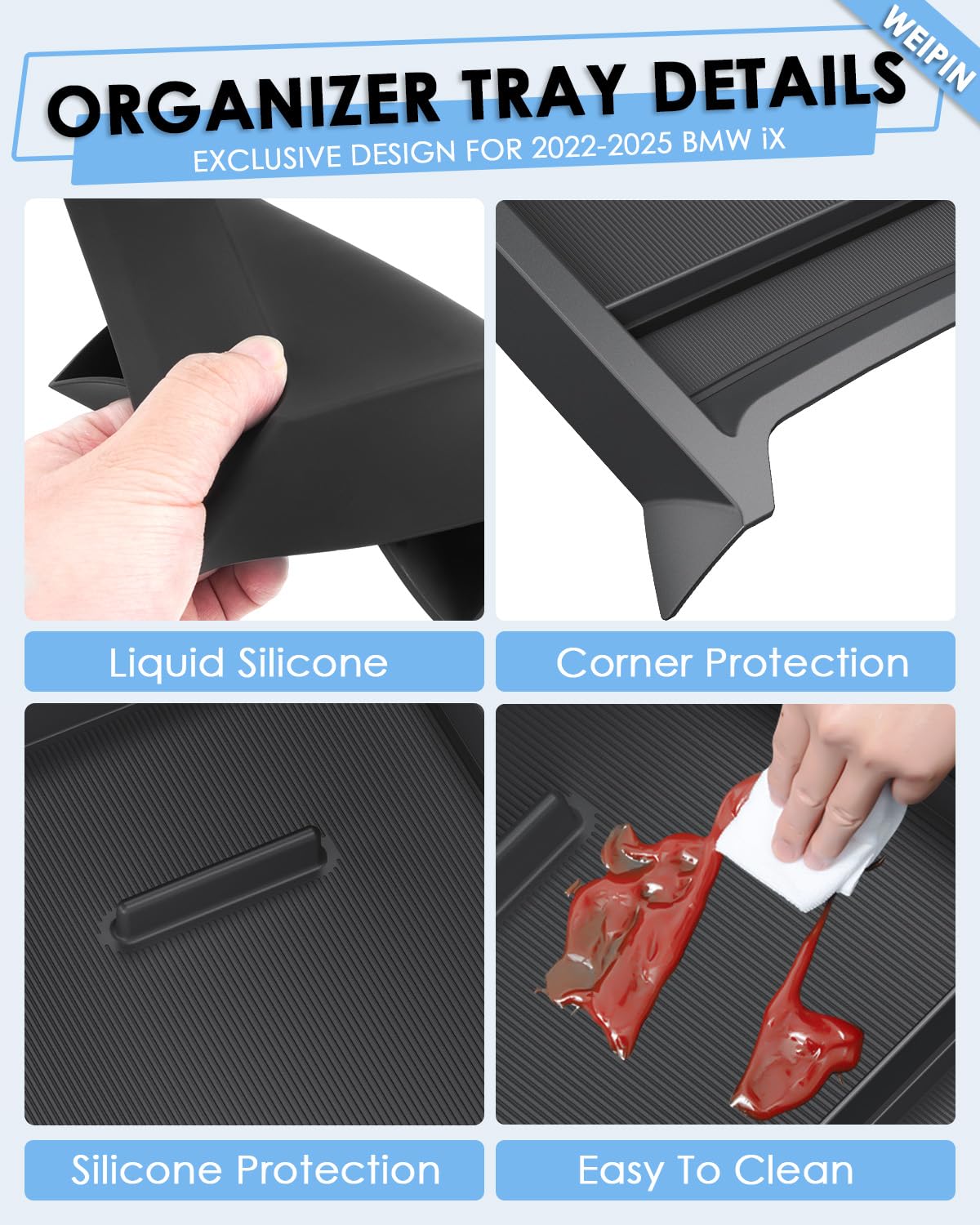 WEIPIN

ORGANIZER TRAY DETAILS

EXCLUSIVE DESIGN FOR 2022-2025 BMW iX

Liquid Silicone

Corner Protection

Silicone Protection

Easy To Clean