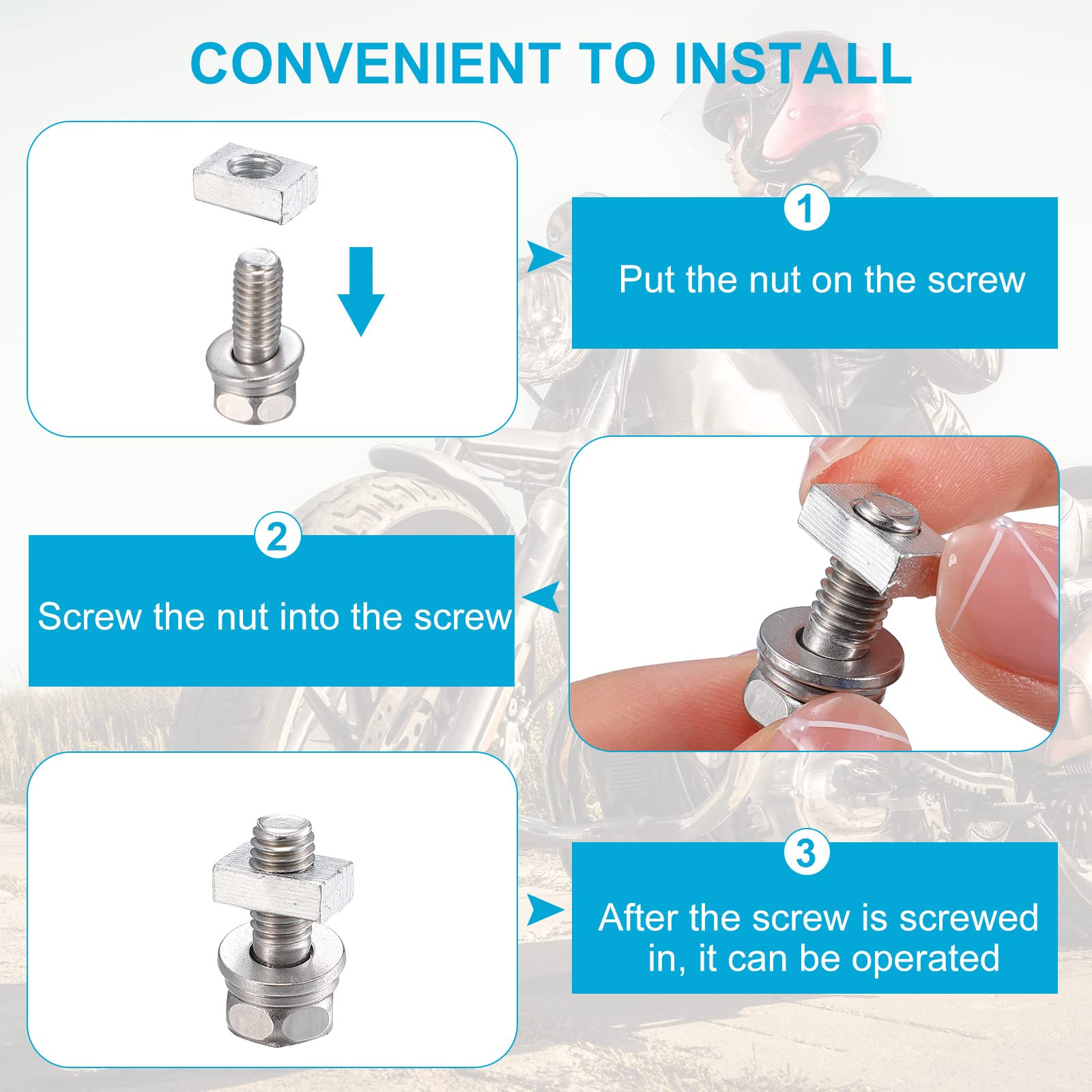 CONVENIENT TO INSTALL

1

Put the nut on the screw

2

Screw the nut into the screw

3

After the screw is screwed in, it can be operated