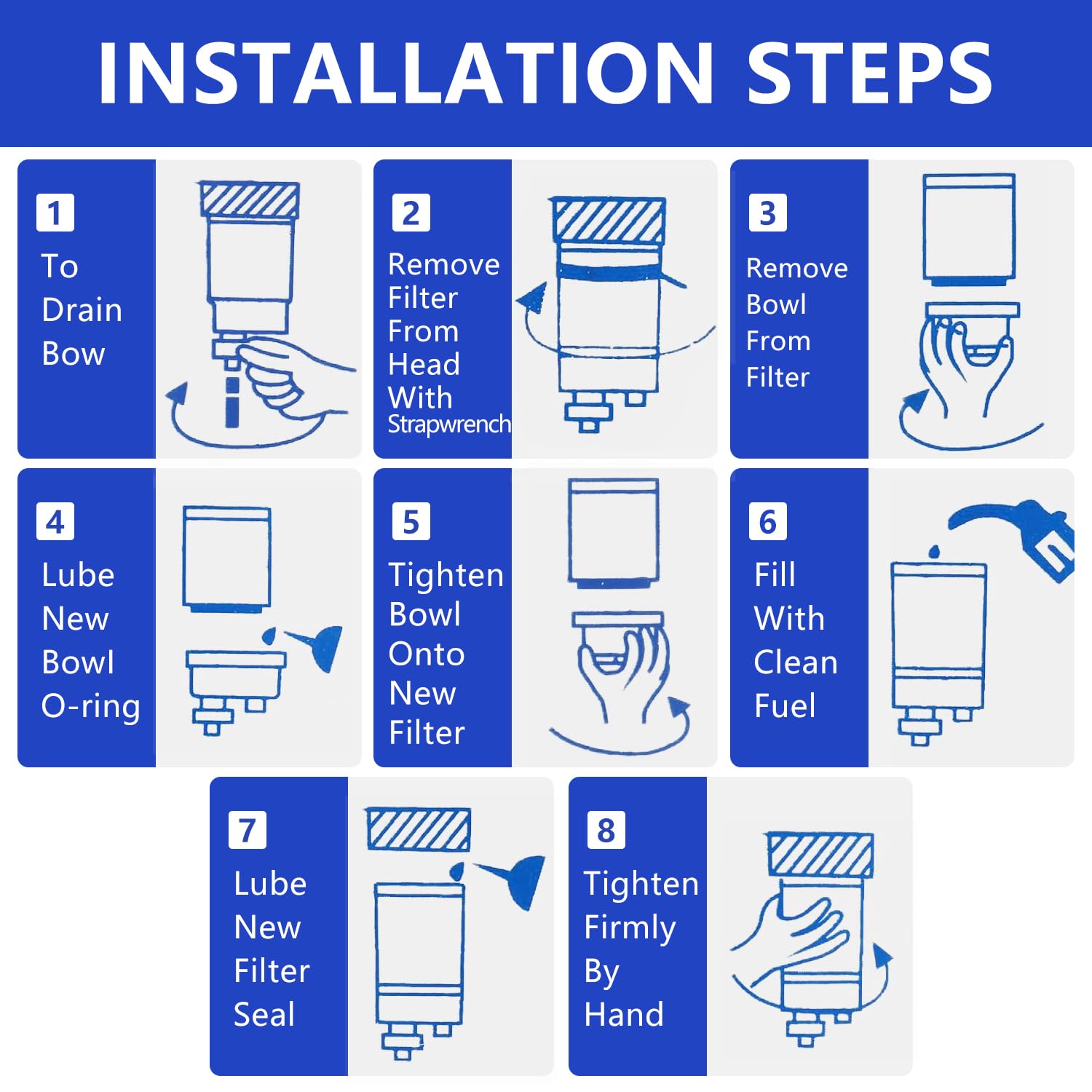 INSTALLATION STEPS

1
To Drain Bow

2
Remove Filter From Head With Strapwrench

3
Remove Bowl From Filter

4
Lube New Bowl O-ring

5
Tighten Bowl Onto New Filter

6
Fill With Clean Fuel

7
Lube New Filter Seal

8
Tighten Firmly By Hand