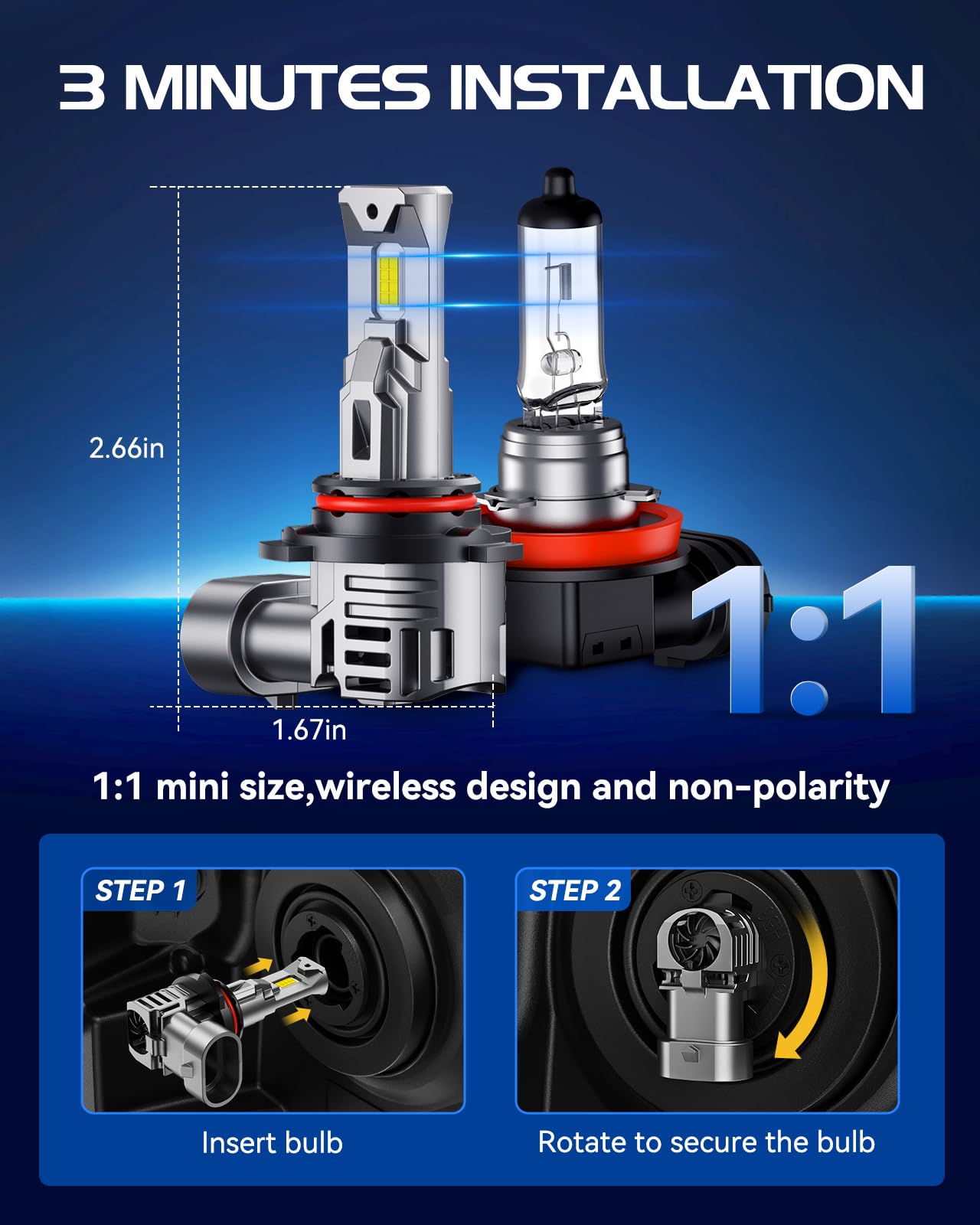 3 MINUTES INSTALLATION

2.66in

1.67in

1:1

1:1 mini size,wireless design and non-polarity

STEP 1

Insert bulb

STEP 2

Rotate to secure the bulb