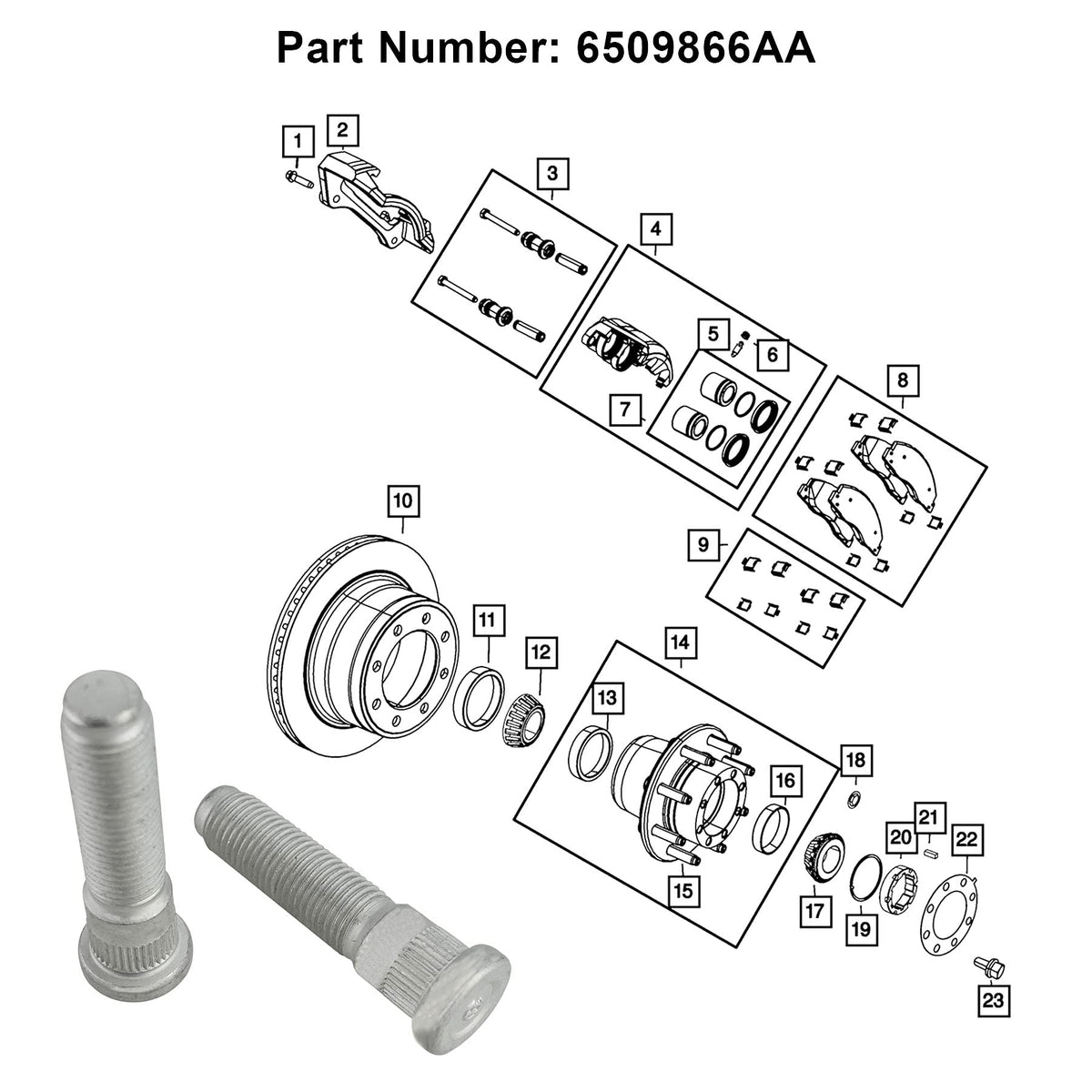 Part Number: 6509866AA

1
2
3
4
5
6
7
8
9
10
11
12
13
14
15
16
17
18
19
20
21
22
23