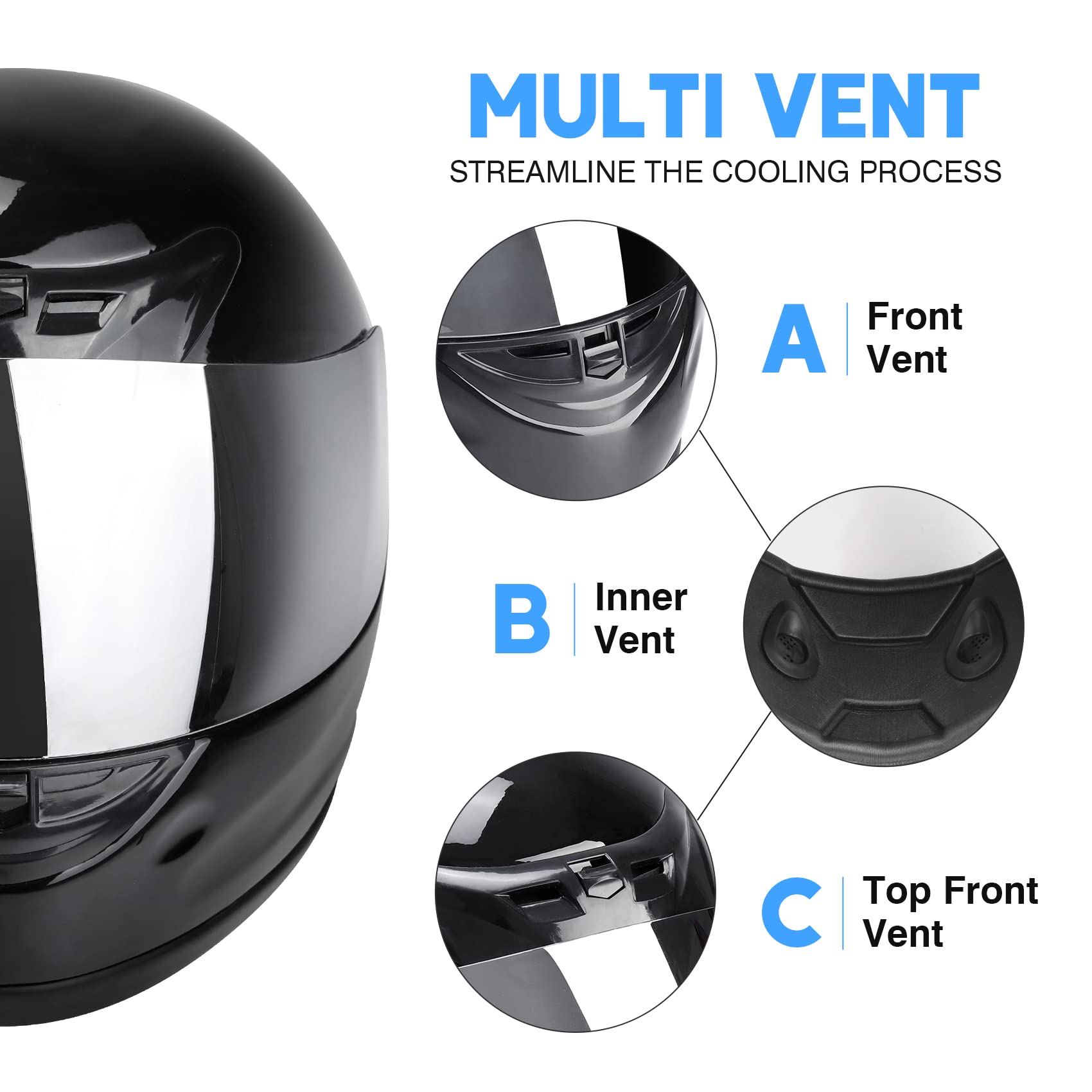 MULTI VENT
STREAMLINE THE COOLING PROCESS

A Front Vent

B Inner Vent

C Top Front Vent