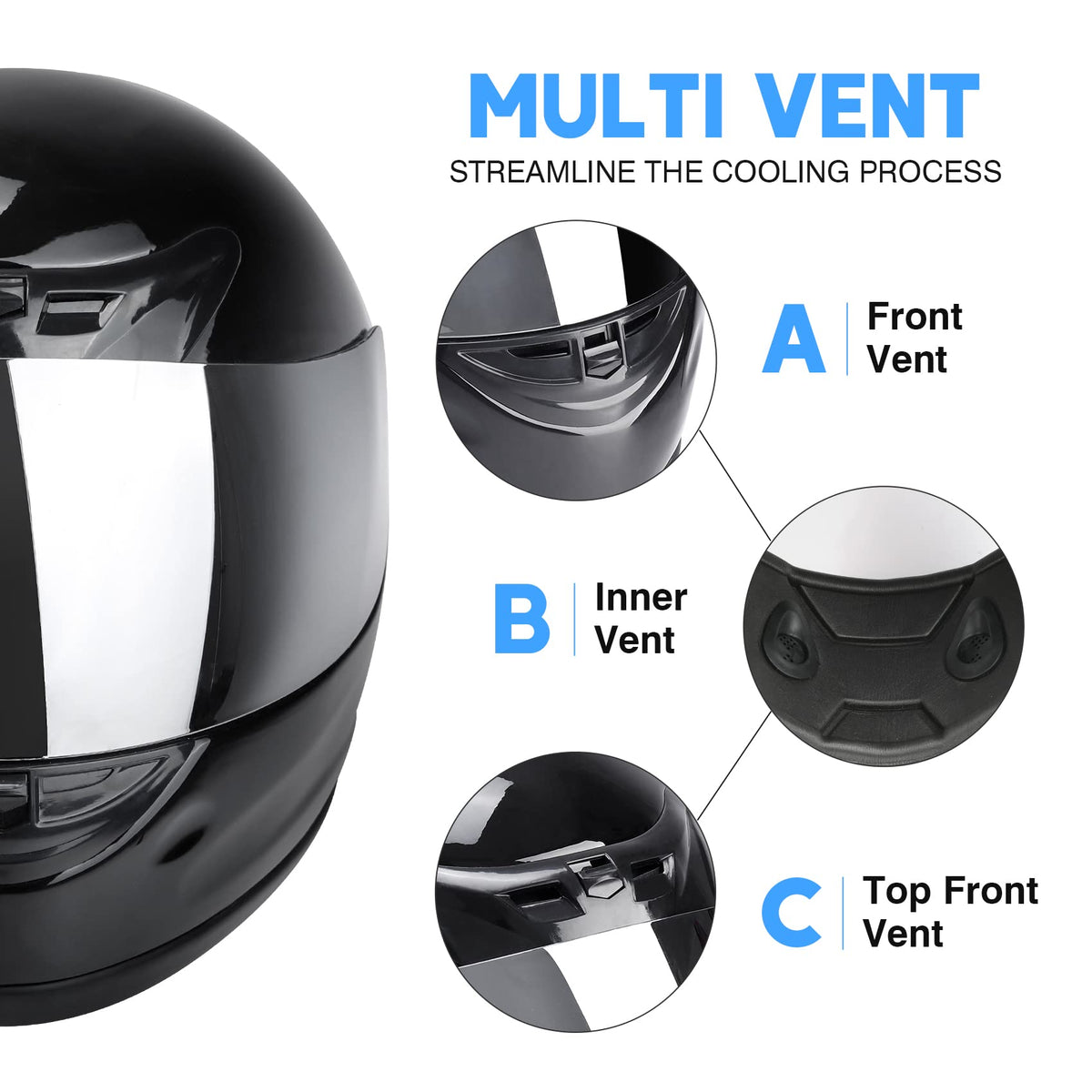 MULTI VENT
STREAMLINE THE COOLING PROCESS

A Front Vent

B Inner Vent

C Top Front Vent