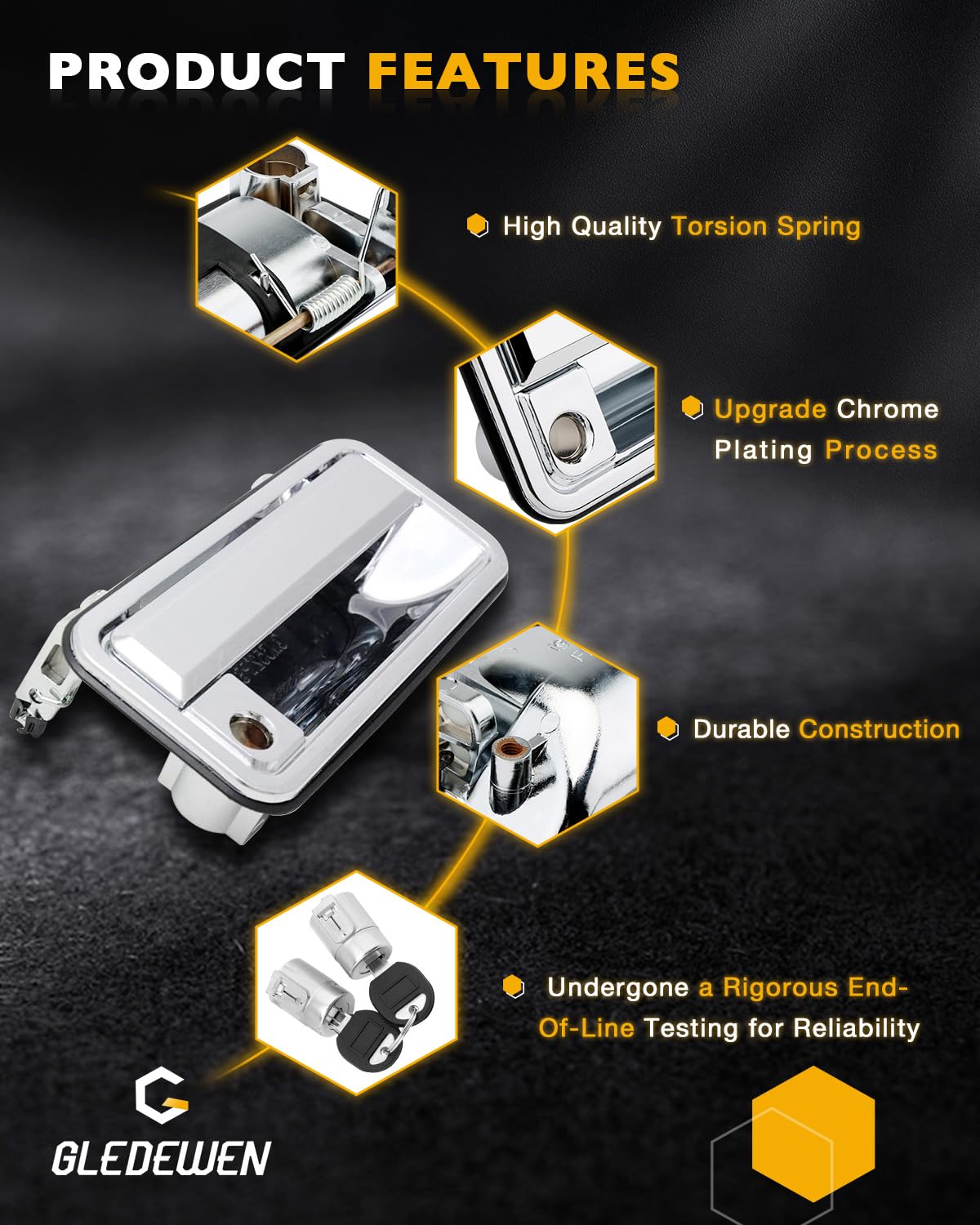 PRODUCT FEATURES

High Quality Torsion Spring

Upgrade Chrome Plating Process

Durable Construction

Undergone a Rigorous End-Of-Line Testing for Reliability

GLEDEWEN