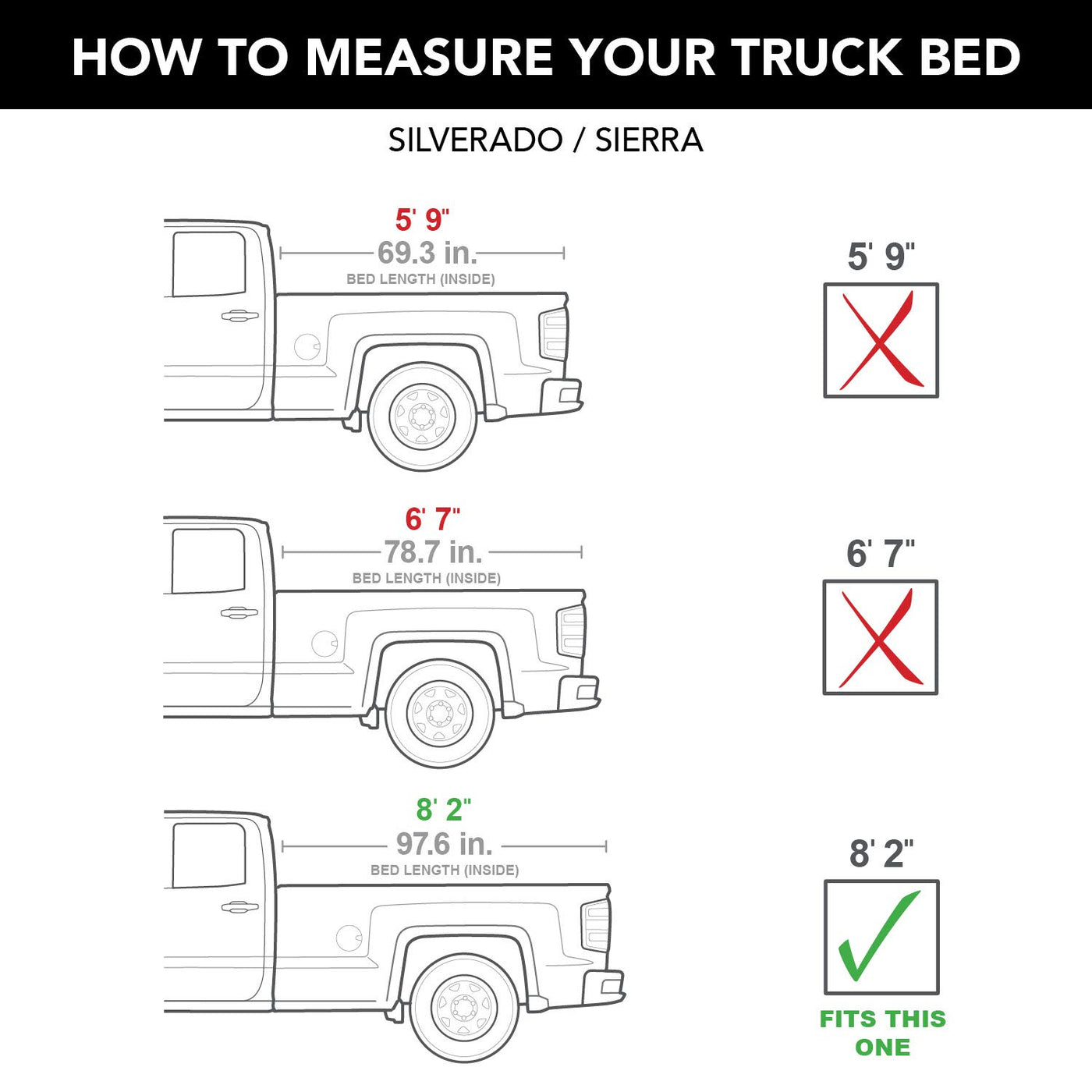 HOW TO MEASURE YOUR TRUCK BED

SILVERADO / SIERRA

5' 9"
69.3 in.
BED LENGTH (INSIDE)

5' 9"

6' 7"
78.7 in.
BED LENGTH (INSIDE)

6' 7"

8' 2"
97.6 in.
BED LENGTH (INSIDE)

8' 2"

FITS THIS ONE