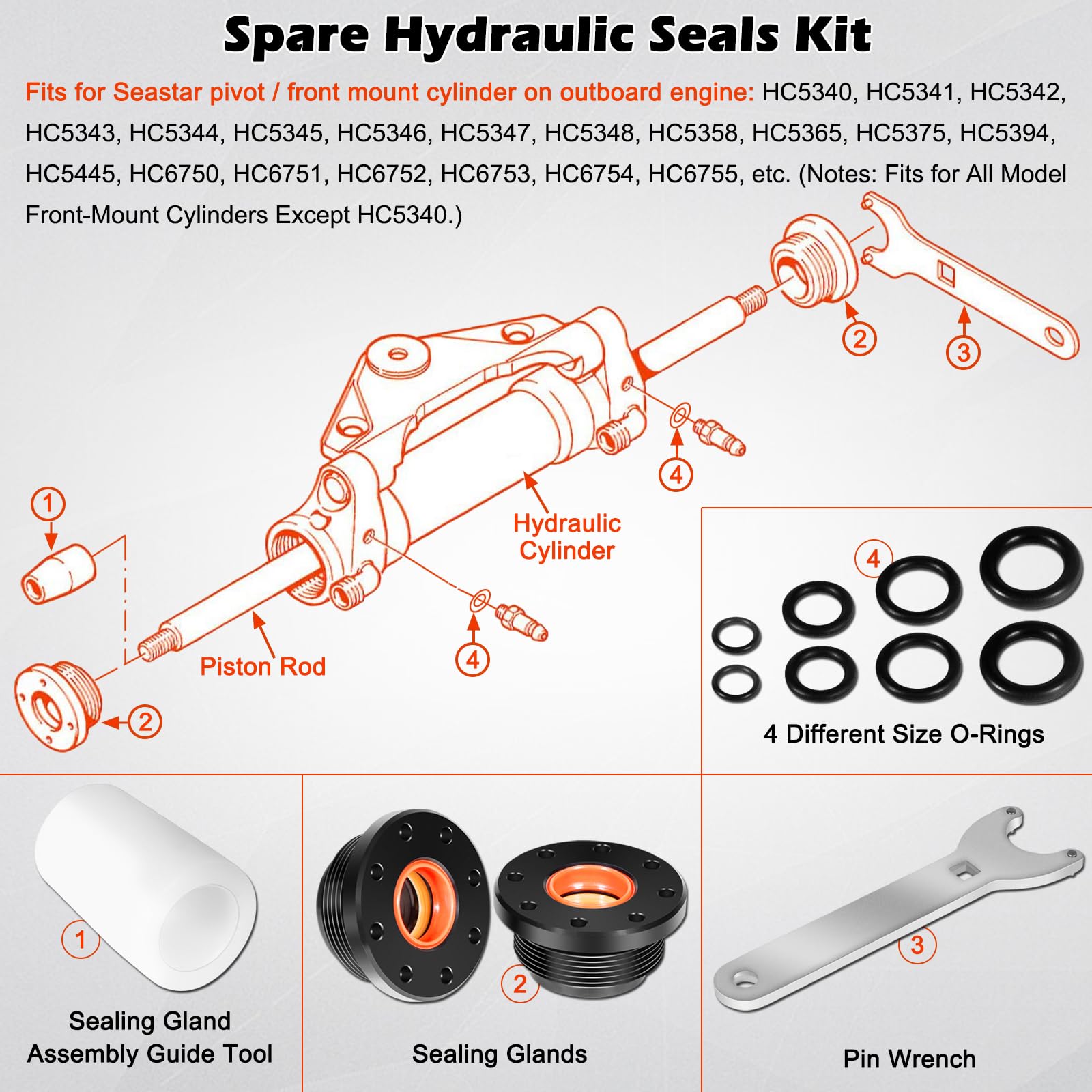 Spare Hydraulic Seals Kit

Fits for Seastar pivot / front mount cylinder on outboard engine: HC5340, HC5341, HC5342, HC5343, HC5344, HC5345, HC5346, HC5347, HC5348, HC5358, HC5365, HC5375, HC5394, HC5445, HC6750, HC6751, HC6752, HC6753, HC6754, HC6755, etc. (Notes: Fits for All Model Front-Mount Cylinders Except HC5340.)

2

3

4

1

Hydraulic Cylinder

4

Piston Rod

2

4

4 Different Size O-Rings

1

Sealing Gland Assembly Guide Tool

2

Sealing Glands

3

Pin Wrench