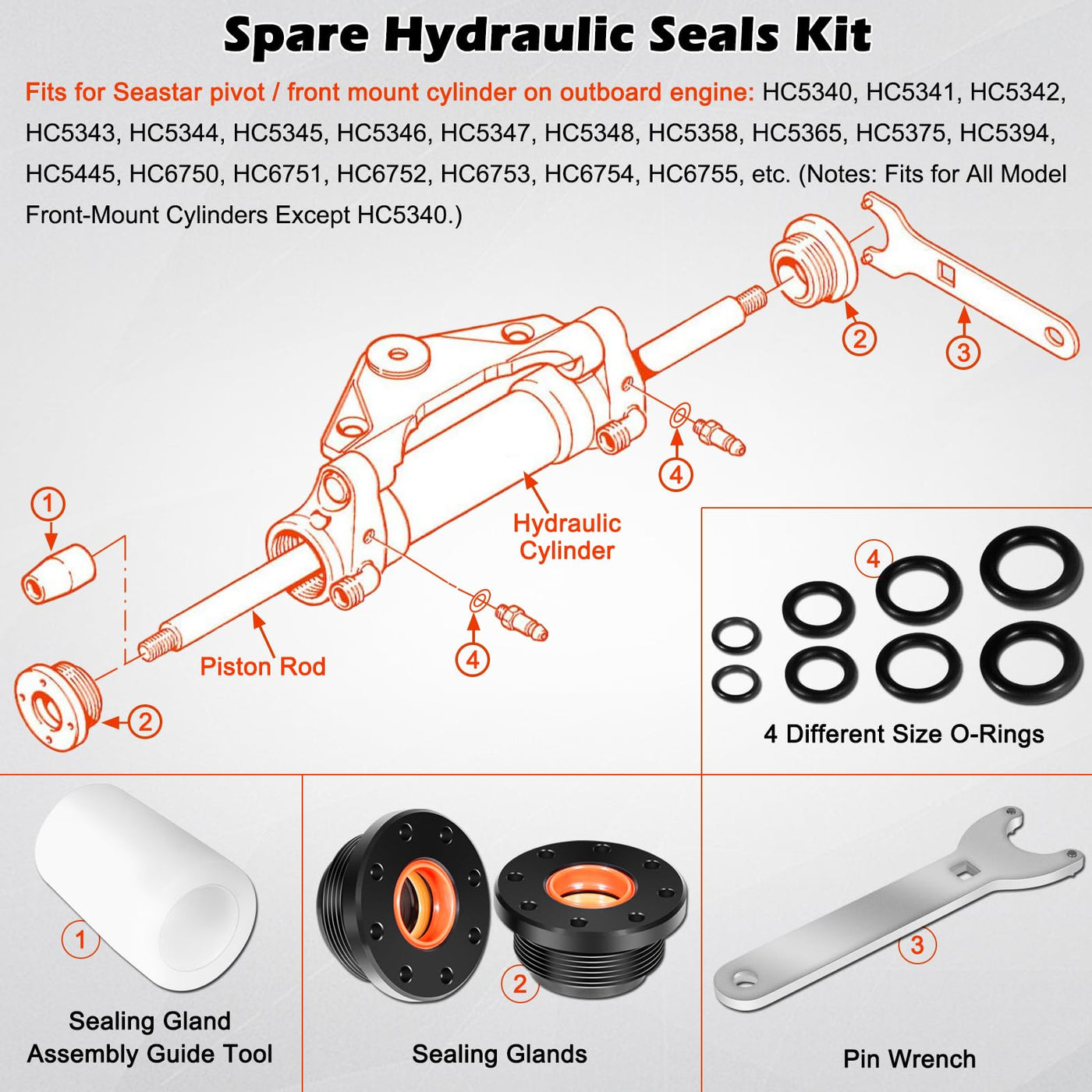 Spare Hydraulic Seals Kit

Fits for Seastar pivot / front mount cylinder on outboard engine: HC5340, HC5341, HC5342, HC5343, HC5344, HC5345, HC5346, HC5347, HC5348, HC5358, HC5365, HC5375, HC5394, HC5445, HC6750, HC6751, HC6752, HC6753, HC6754, HC6755, etc. (Notes: Fits for All Model Front-Mount Cylinders Except HC5340.)

2

3

4

1

Hydraulic Cylinder

4

Piston Rod

2

4

4 Different Size O-Rings

1

Sealing Gland Assembly Guide Tool

2

Sealing Glands

3

Pin Wrench