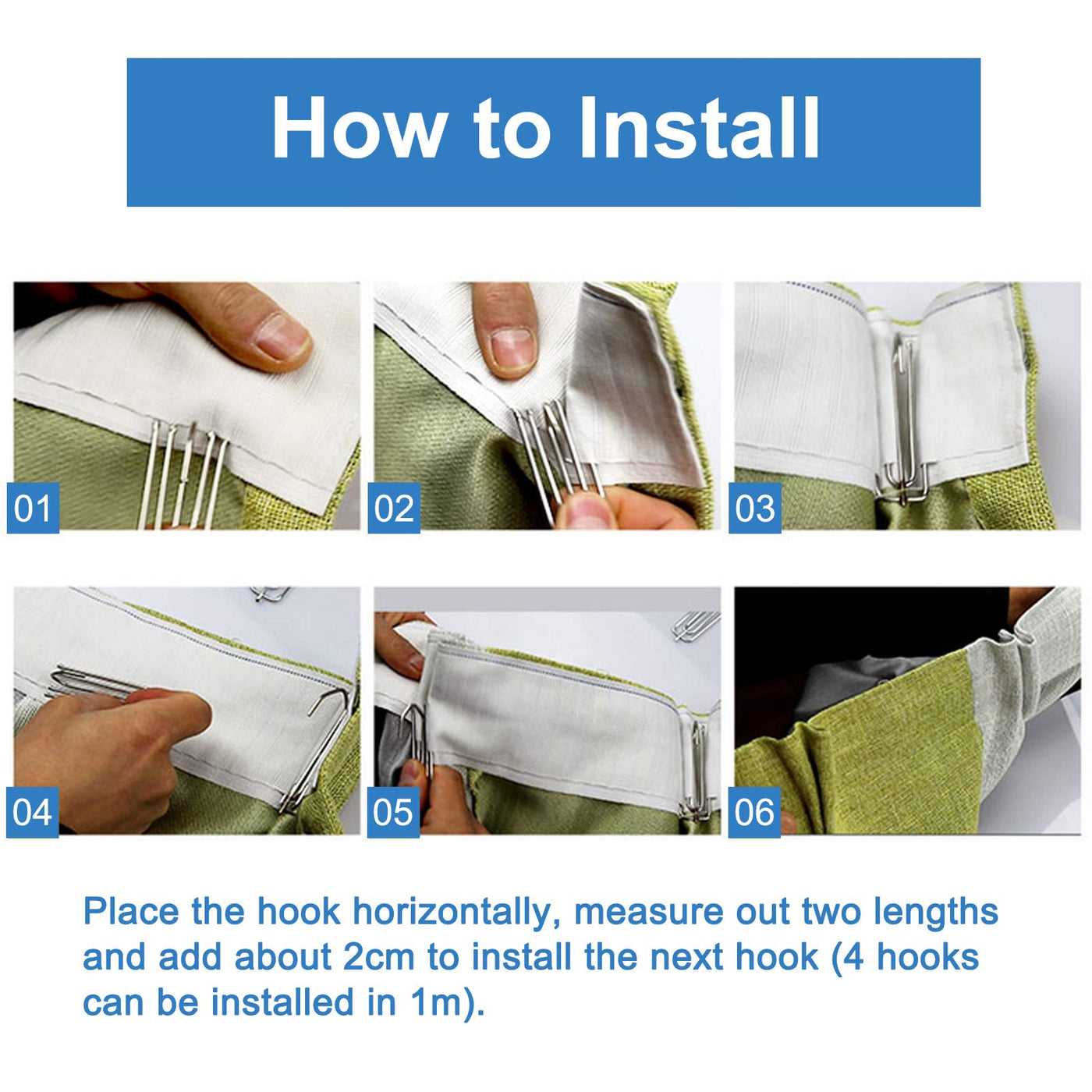 How to Install

01

02

03

04

05

06

Place the hook horizontally, measure out two lengths and add about 2cm to install the next hook (4 hooks can be installed in 1m).