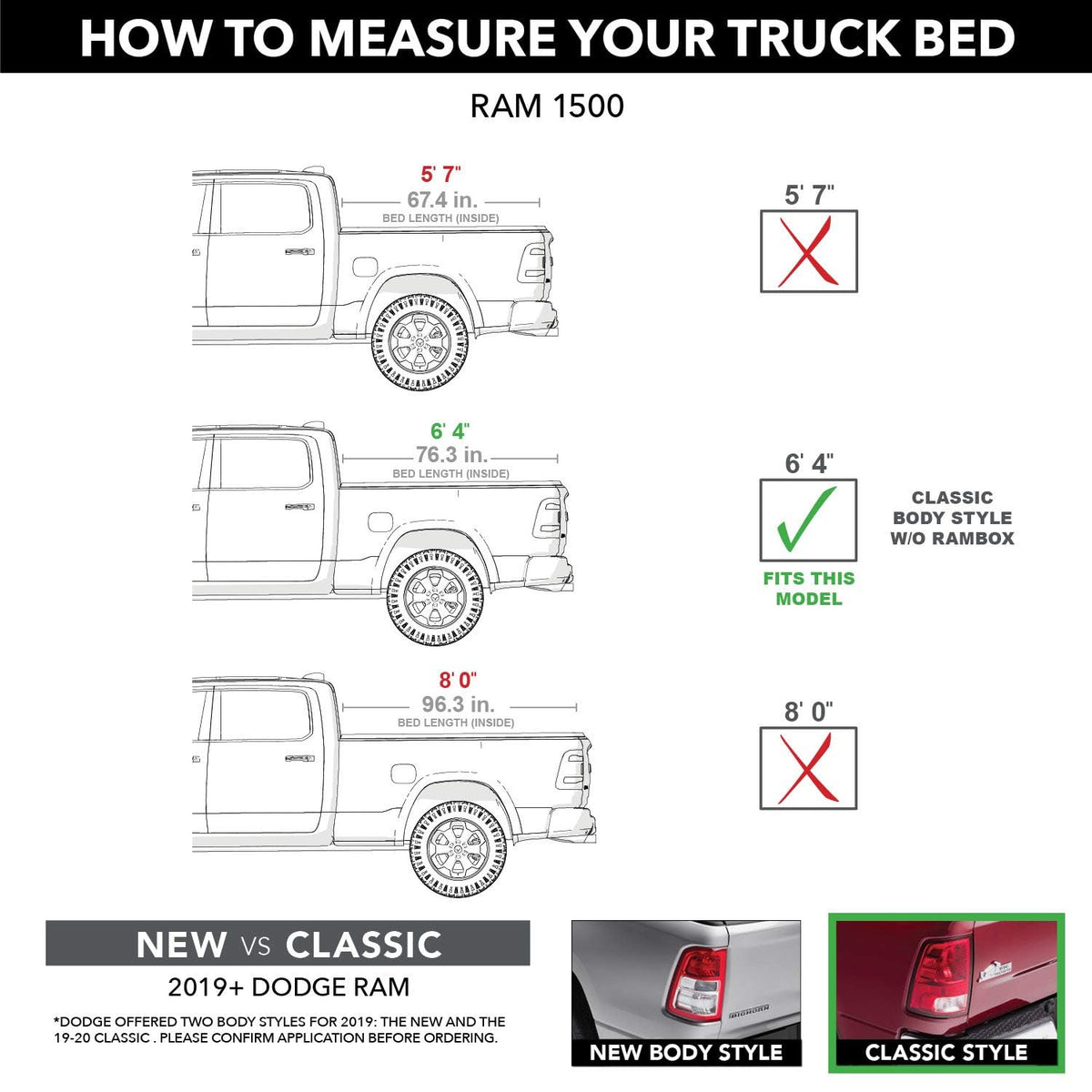 HOW TO MEASURE YOUR TRUCK BED

RAM 1500

5' 7"
67.4 in.
BED LENGTH (INSIDE)

5' 7"

6' 4"
76.3 in.
BED LENGTH (INSIDE)

6' 4"

FITS THIS MODEL

CLASSIC BODY STYLE W/O RAMBOX

8' 0"
96.3 in.
BED LENGTH (INSIDE)

8' 0"

NEW VS CLASSIC

2019+ DODGE RAM

*DODGE OFFERED TWO BODY STYLES FOR 2019: THE NEW AND THE 19-20 CLASSIC . PLEASE CONFIRM APPLICATION BEFORE ORDERING.

BIGHORN

NEW BODY STYLE

CLASSIC STYLE