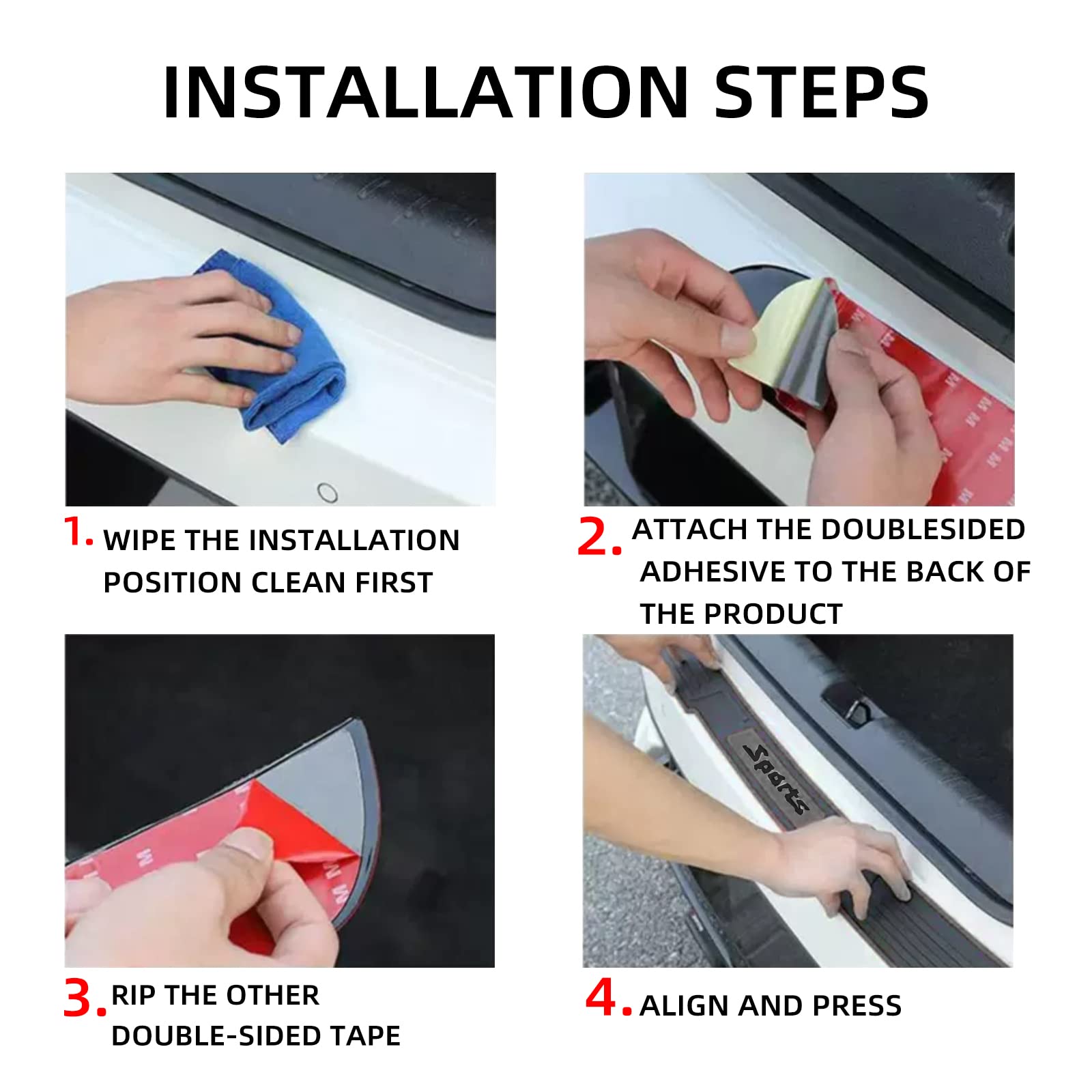 INSTALLATION STEPS

1. WIPE THE INSTALLATION POSITION CLEAN FIRST

2. ATTACH THE DOUBLESIDED ADHESIVE TO THE BACK OF THE PRODUCT

3. RIP THE OTHER DOUBLE-SIDED TAPE

Sports

4. ALIGN AND PRESS