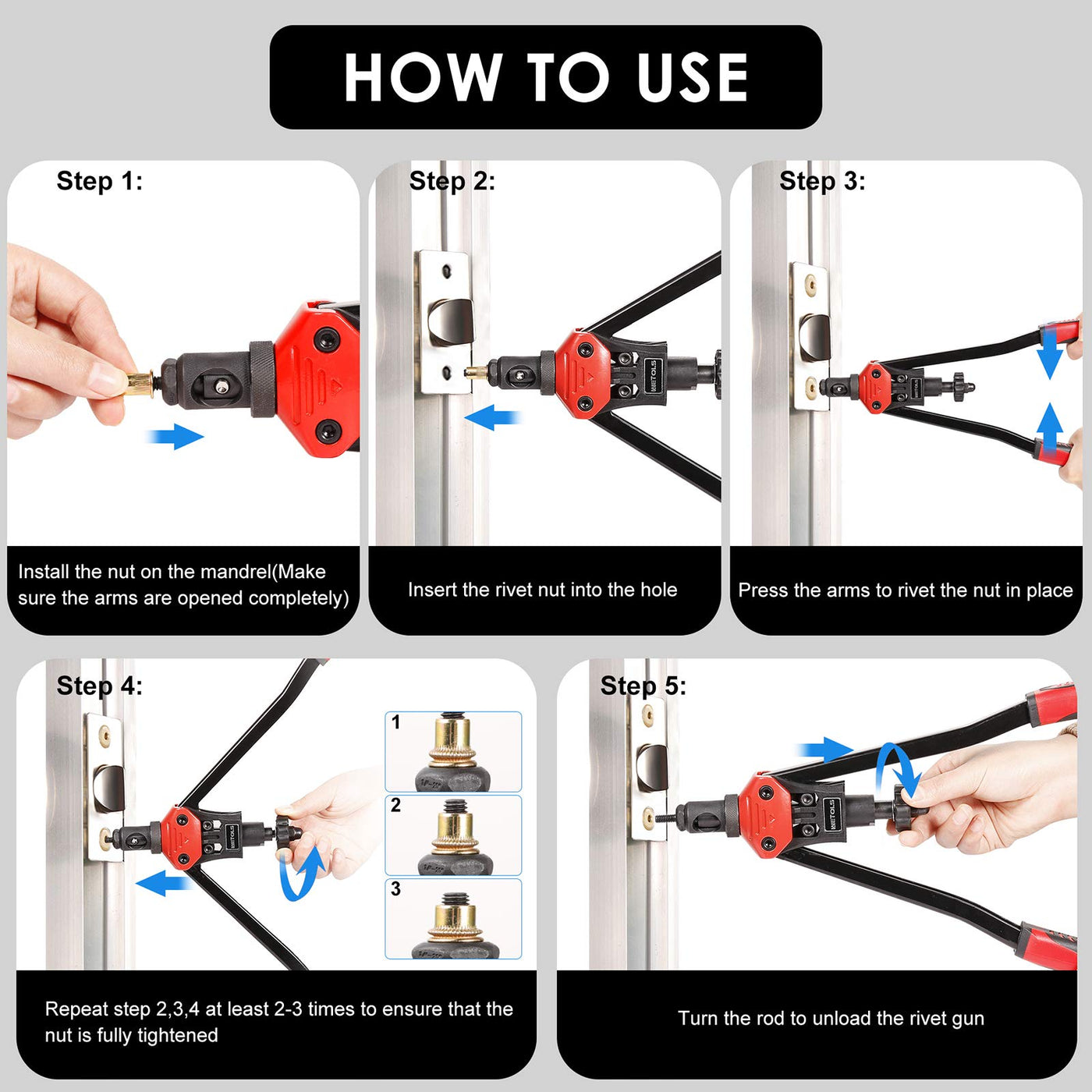 HOW TO USE

Step 1:

Install the nut on the mandrel(Make sure the arms are opened completely)

Step 2:

WETOLS

Insert the rivet nut into the hole

Step 3:

Press the arms to rivet the nut in place

Step 4:

WETOLS

1

2

3

Repeat step 2,3,4 at least 2-3 times to ensure that the nut is fully tightened

Step 5:

WETOLS

Turn the rod to unload the rivet gun