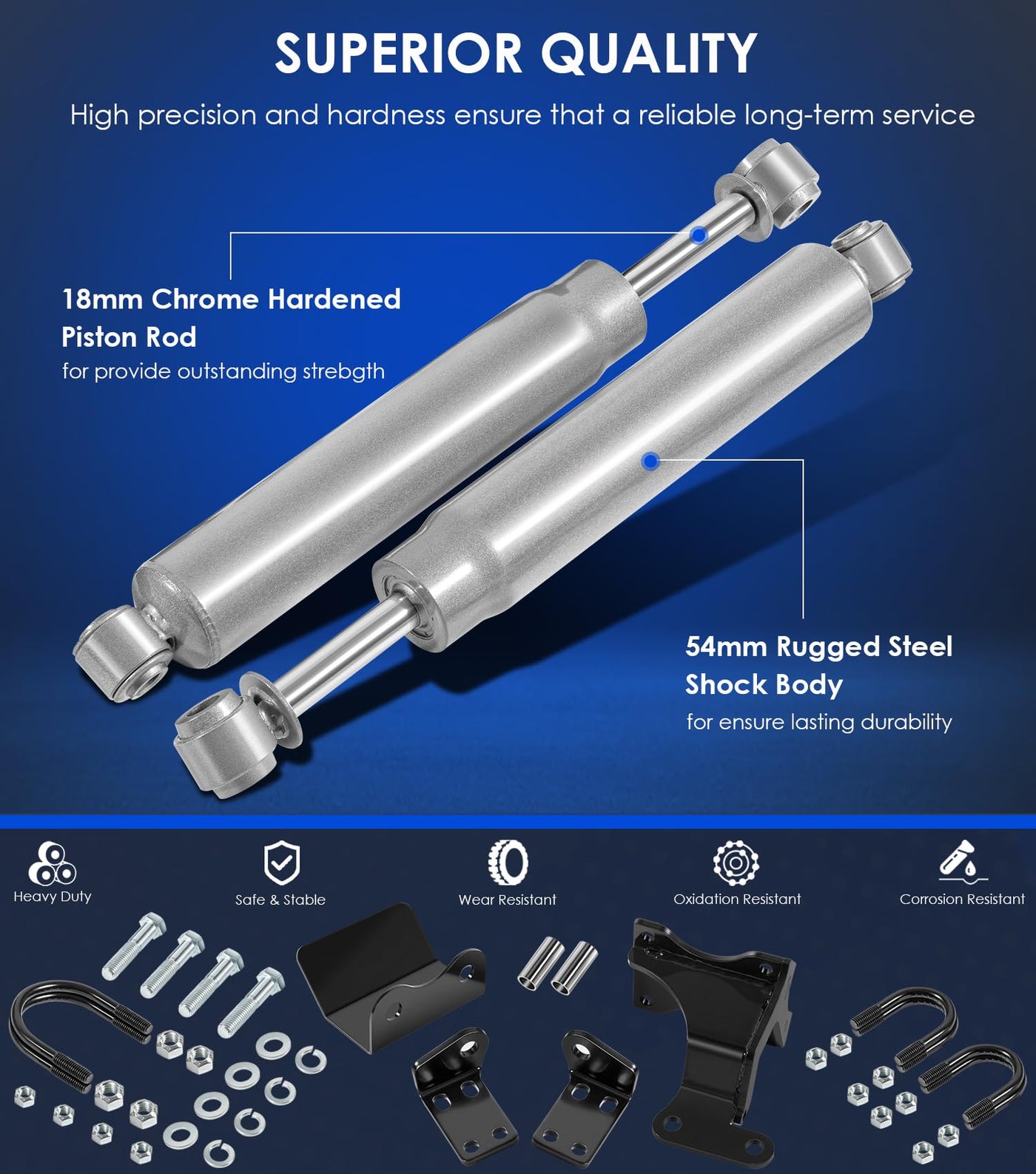 SUPERIOR QUALITY

High precision and hardness ensure that a reliable long-term service

18mm Chrome Hardened Piston Rod

for provide outstanding strebgth

54mm Rugged Steel Shock Body

for ensure lasting durability

Heavy Duty

Safe & Stable

Wear Resistant

Oxidation Resistant

Corrosion Resistant