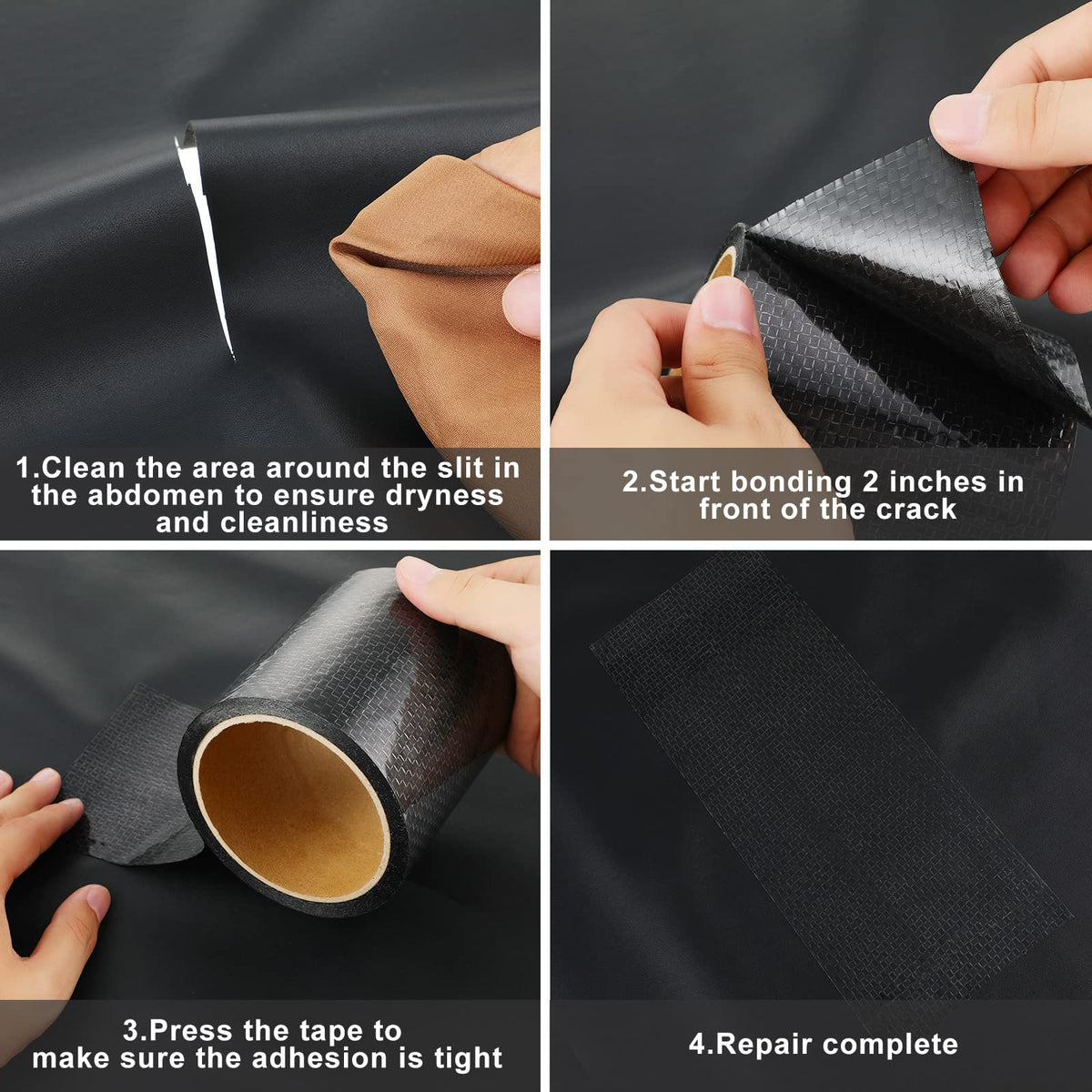 1.Clean the area around the slit in the abdomen to ensure dryness and cleanliness

2.Start bonding 2 inches in front of the crack

3.Press the tape to make sure the adhesion is tight

4.Repair complete