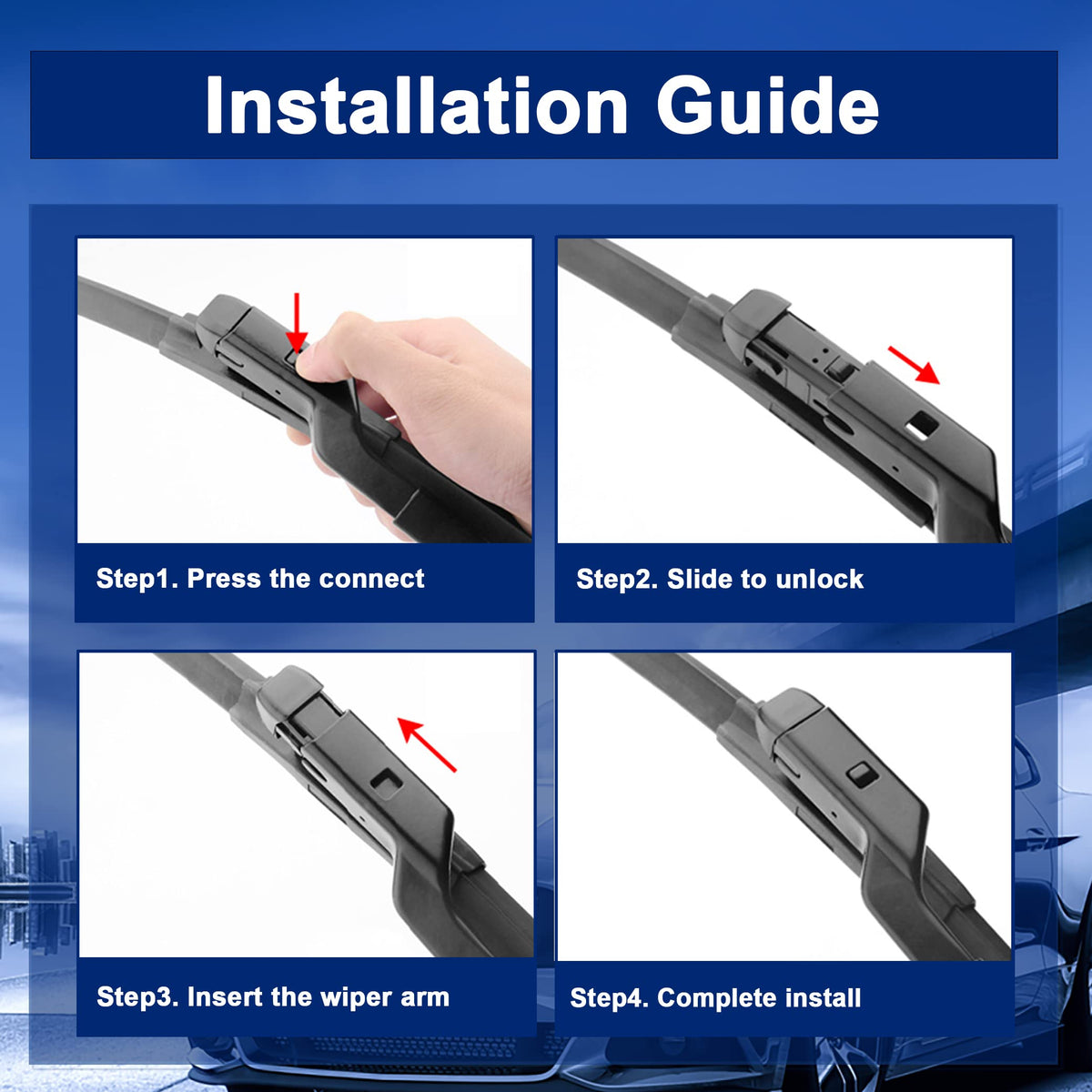 Installation Guide

Step1. Press the connect

Step2. Slide to unlock

Step3. Insert the wiper arm

Step4. Complete install